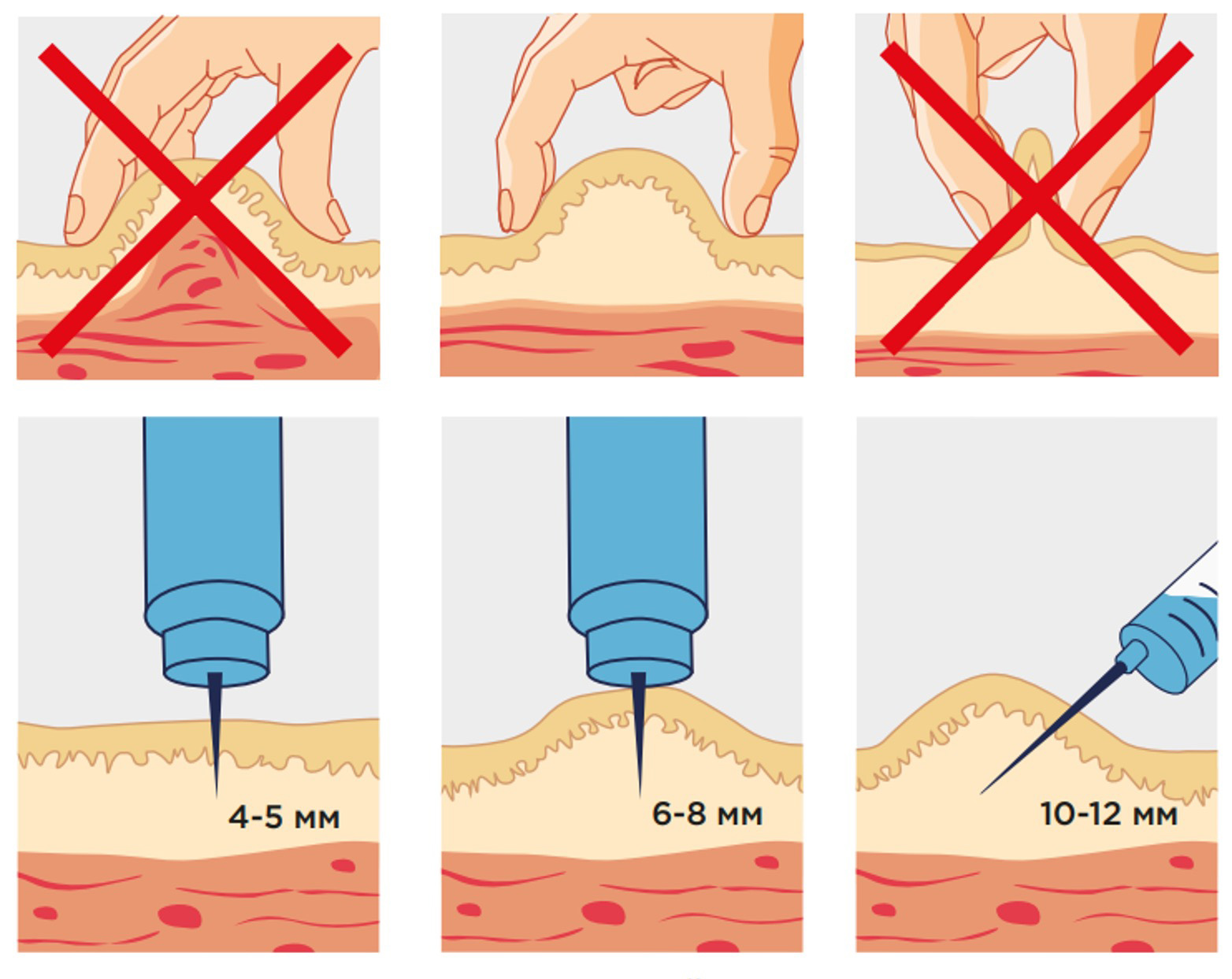 4-5 мм

6-8 мм

10-12 мм