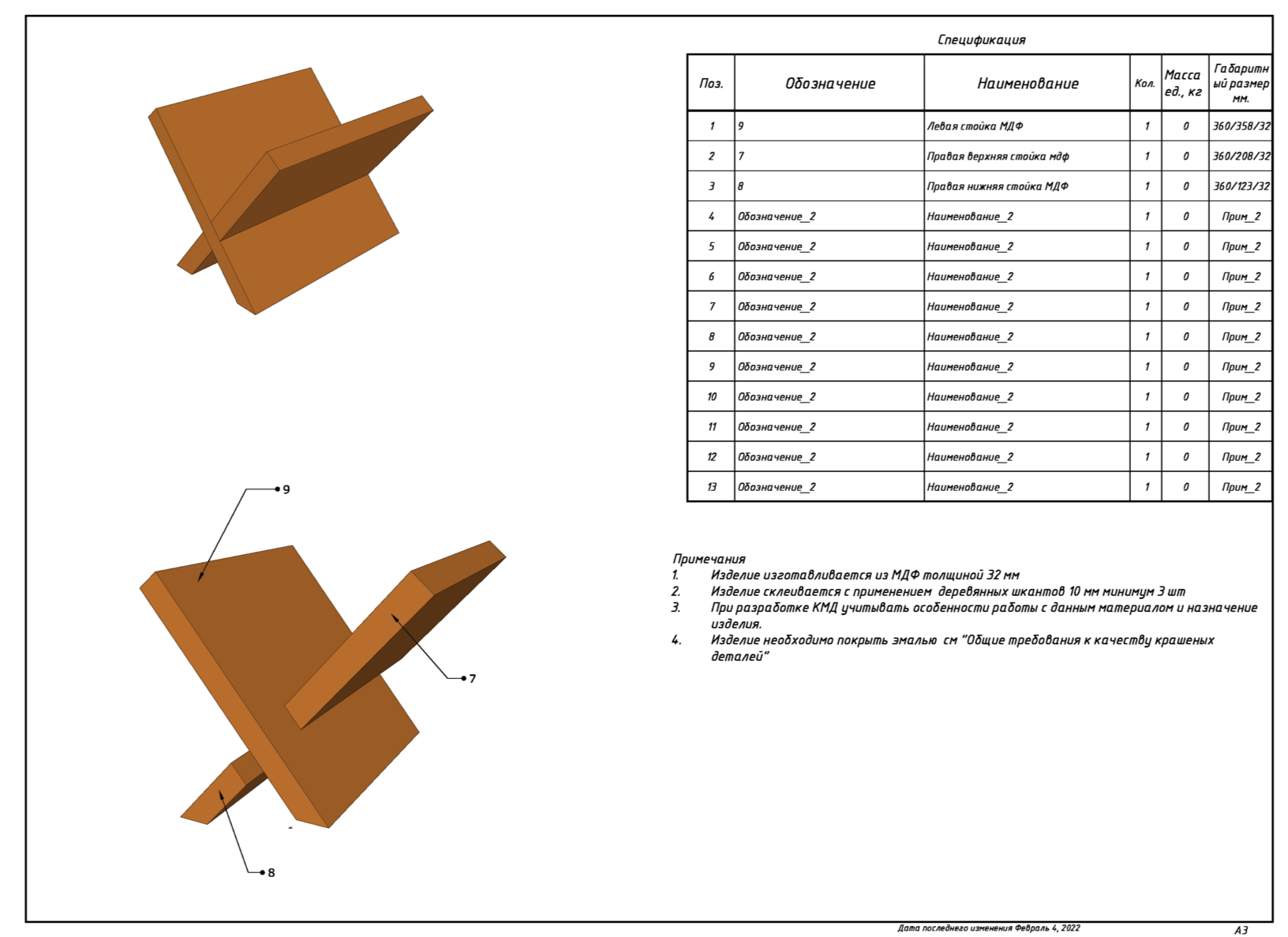 Спецификация

| Поз. | Обозначение | Наименование | Кол. | Масса ед., кг | Габаритный размер мм. |
|---|---|---|---|---|---|
| 1 | 9 | Левая стойка МДФ | 1 | 0 | 360/358/32 |
| 2 | 7 | Правая верхняя стойка мдф | 1 | 0 | 360/208/32 |
| 3 | 8 | Правая нижняя стойка МДФ | 1 | 0 | 360/123/32 |
| 4 | Обозначение_2 | Наименование_2 | 1 | 0 | Прим_2 |
| 5 | Обозначение_2 | Наименование_2 | 1 | 0 | Прим_2 |
| 6 | Обозначение_2 | Наименование_2 | 1 | 0 | Прим_2 |
| 7 | Обозначение_2 | Наименование_2 | 1 | 0 | Прим_2 |
| 8 | Обозначение_2 | Наименование_2 | 1 | 0 | Прим_2 |
| 9 | Обозначение_2 | Наименование_2 | 1 | 0 | Прим_2 |
| 10 | Обозначение_2 | Наименование_2 | 1 | 0 | Прим_2 |
| 11 | Обозначение_2 | Наименование_2 | 1 | 0 | Прим_2 |
| 12 | Обозначение_2 | Наименование_2 | 1 | 0 | Прим_2 |
| 13 | Обозначение_2 | Наименование_2 | 1 | 0 | Прим_2 |

9

7

8

Примечания
1. Изделие изготавливается из МДФ толщиной 32 мм
2. Изделие склеивается с применением деревянных шкантов 10 мм минимум 3 шт
3. При разработке КМД учитывать особенности работы с данным материалом и назначение изделия.
4. Изделие необходимо покрыть эмалью см "Общие требования к качеству крашеных деталей"

Дата последнего изменения Февраль 4, 2022

А3