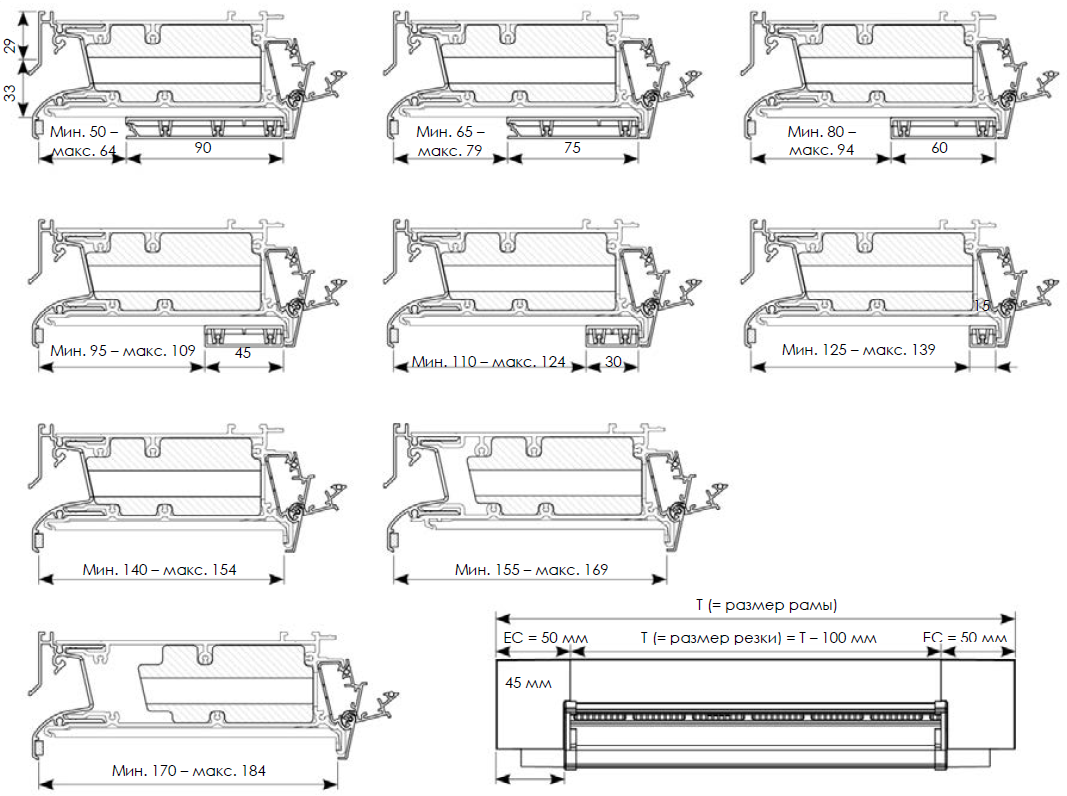 29
33
Мин. 50 – макс. 64
90
Мин. 65 – макс. 79
75
Мин. 80 – макс. 94
60

Мин. 95 – макс. 109
45
Мин. 110 – макс. 124
30
15
Мин. 125 – макс. 139

Мин. 140 – макс. 154
Мин. 155 – макс. 169

Мин. 170 – макс. 184

T (= размер рамы)
EC = 50 мм
T (= размер резки) = T – 100 мм
EC = 50 мм
45 мм