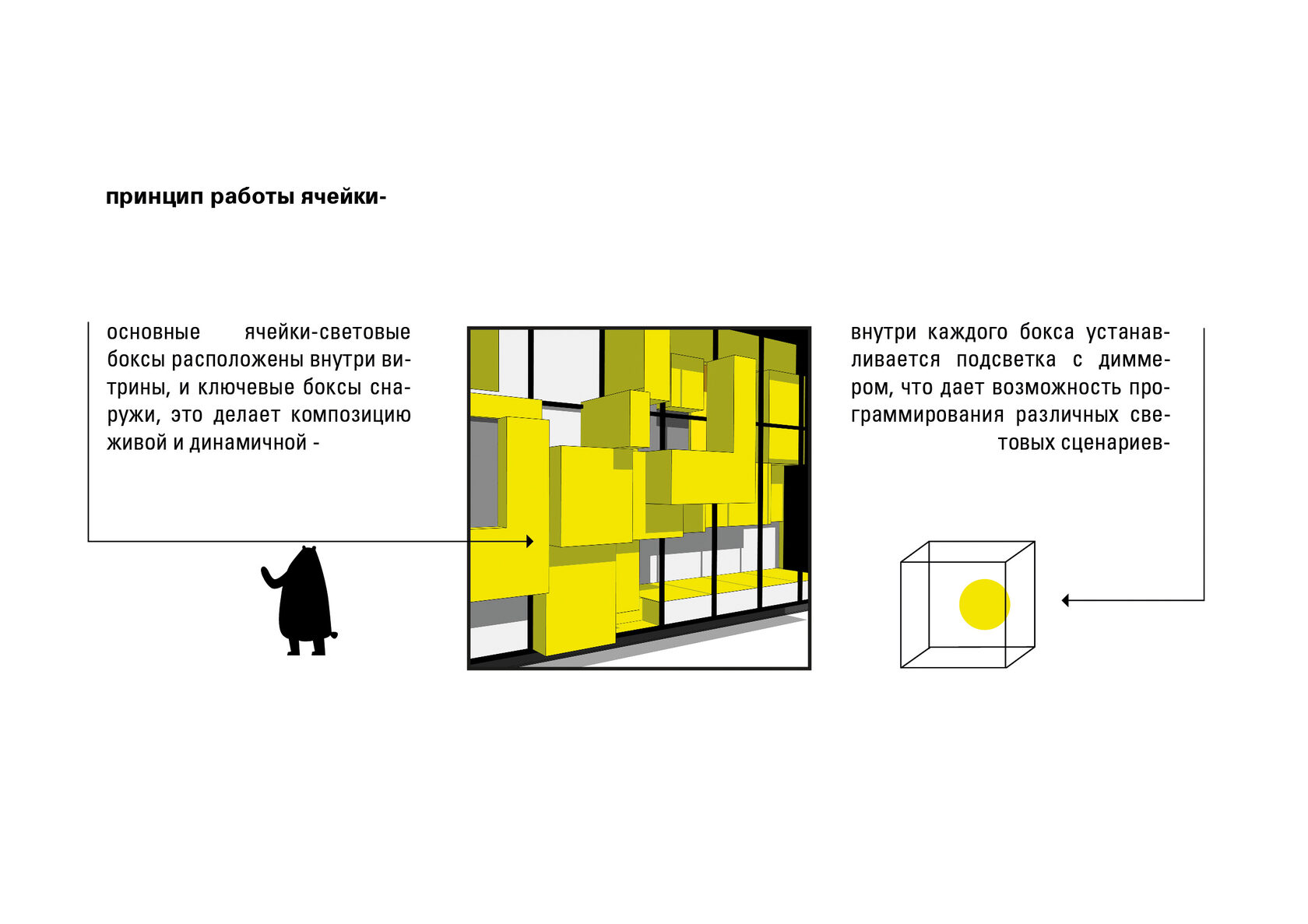 принцип работы ячейки-

основные ячейки-световые боксы расположены внутри витрины, и ключевые боксы снаружи, это делает композицию живой и динамичной -

внутри каждого бокса устанавливается подсветка с диммером, что дает возможность программирования различных световых сценариев-