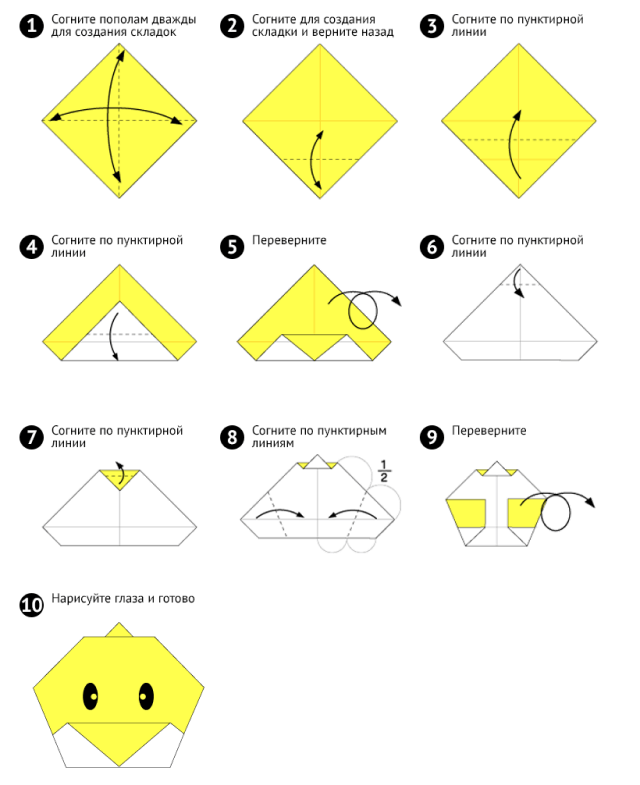 1 Согните пополам дважды для создания складок

2 Согните для создания складки и верните назад

3 Согните по пунктирной линии

4 Согните по пунктирной линии

5 Переверните

6 Согните по пунктирной линии

7 Согните по пунктирной линии

8 Согните по пунктирным линиям

$\frac{1}{2}$

9 Переверните

10 Нарисуйте глаза и готово