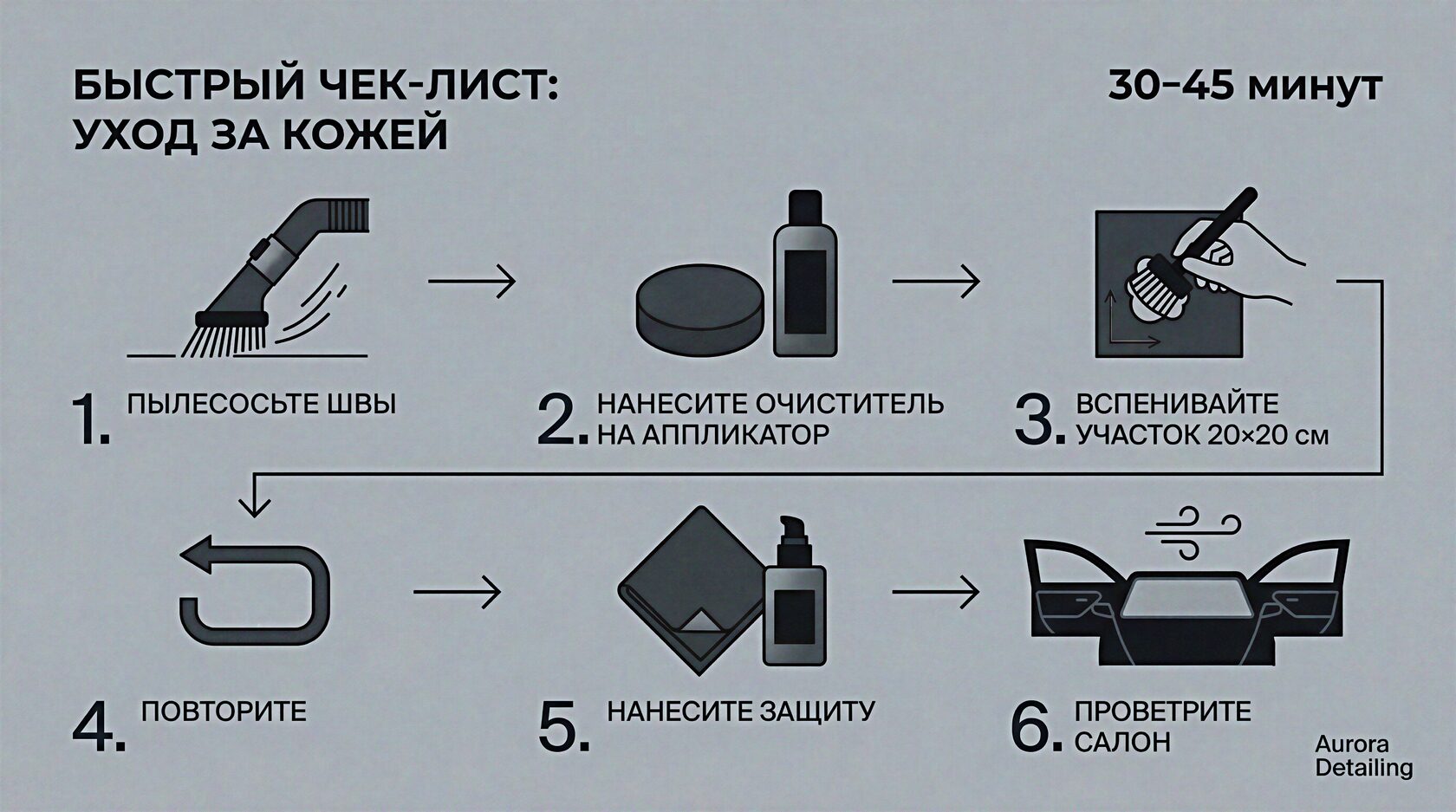 БЫСТРЫЙ ЧЕК-ЛИСТ:
УХОД ЗА КОЖЕЙ

30–45 минут

1. ПЫЛЕСОСЬТЕ ШВЫ

2. НАНЕСИТЕ ОЧИСТИТЕЛЬ НА АППЛИКАТОР

3. ВСПЕНИВАЙТЕ УЧАСТОК 20×20 см

4. ПОВТОРИТЕ

5. НАНЕСИТЕ ЗАЩИТУ

6. ПРОВЕТРИТЕ САЛОН

Aurora Detailing