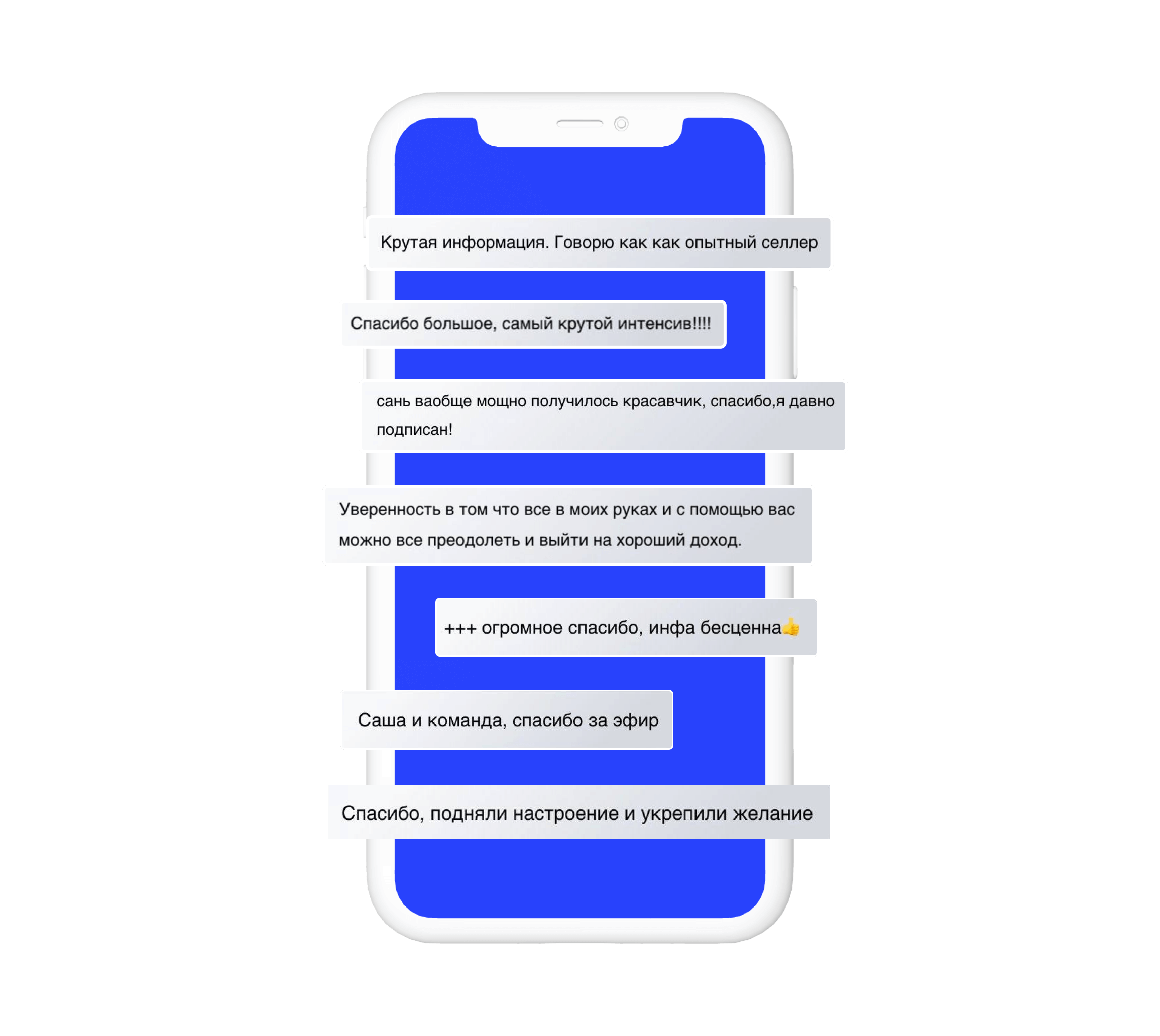 Крутая информация. Говорю как как опытный селлер

Спасибо большое, самый крутой интенсив!!!!

сань ваобще мощно получилось красавчик, спасибо,я давно подписан!

Уверенность в том что все в моих руках и с помощью вас можно все преодолеть и выйти на хороший доход.

+++ огромное спасибо, инфа бесценна👍

Саша и команда, спасибо за эфир

Спасибо, подняли настроение и укрепили желание