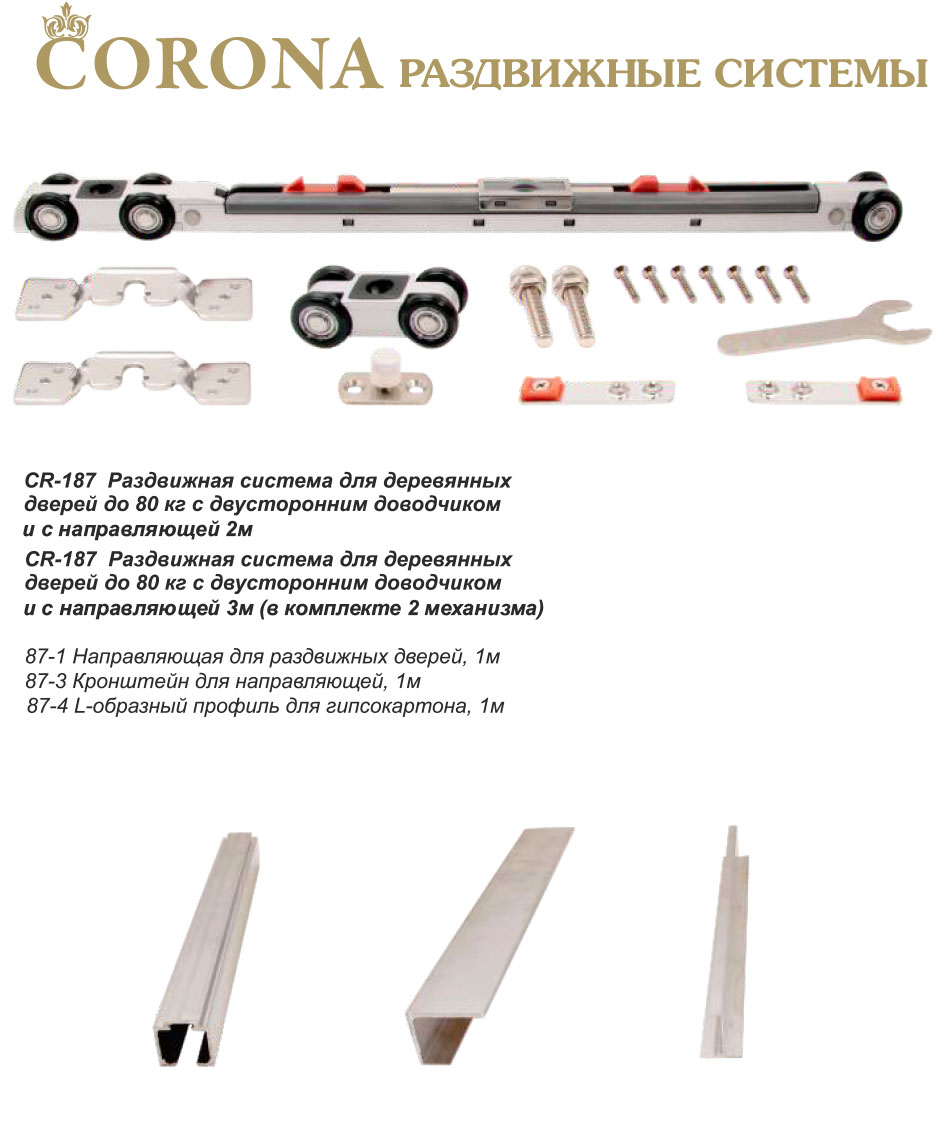 CORONA РАЗДВИЖНЫЕ СИСТЕМЫ

CR-187 Раздвижная система для деревянных дверей до 80 кг с двусторонним доводчиком и с направляющей 2м

CR-187 Раздвижная система для деревянных дверей до 80 кг с двусторонним доводчиком и с направляющей 3м (в комплекте 2 механизма)

87-1 Направляющая для раздвижных дверей, 1м
87-3 Кронштейн для направляющей, 1м
87-4 L-образный профиль для гипсокартона, 1м