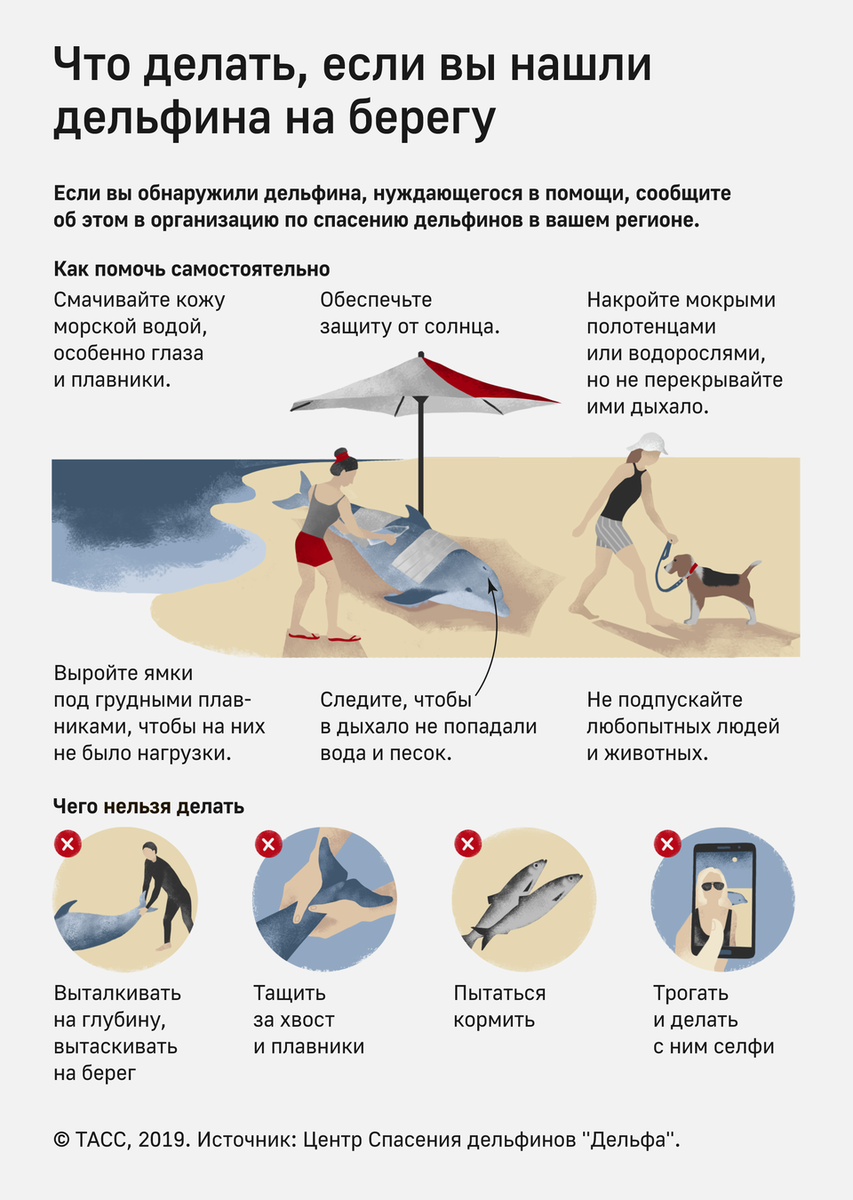 Что делать, если вы нашли дельфина на берегу

Если вы обнаружили дельфина, нуждающегося в помощи, сообщите об этом в организацию по спасению дельфинов в вашем регионе.

Как помочь самостоятельно

Смачивайте кожу морской водой, особенно глаза и плавники.

Обеспечьте защиту от солнца.

Накройте мокрыми полотенцами или водорослями, но не перекрывайте ими дыхало.

Выройте ямки под грудными плавниками, чтобы на них не было нагрузки.

Следите, чтобы в дыхало не попадали вода и песок.

Не подпускайте любопытных людей и животных.

Чего нельзя делать

Выталкивать на глубину, вытаскивать на берег

Тащить за хвост и плавники

Пытаться кормить

Трогать и делать с ним селфи

© ТАСС, 2019. Источник: Центр Спасения дельфинов "Дельфа".