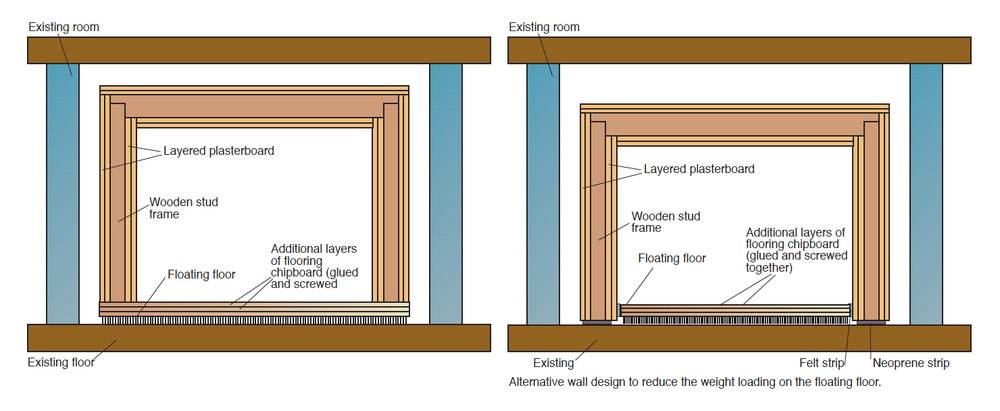 Existing room

Layered plasterboard

Wooden stud frame

Additional layers of flooring chipboard (glued and screwed

Floating floor

Existing floor

Existing room

Layered plasterboard

Wooden stud frame

Additional layers of flooring chipboard (glued and screwed together)

Floating floor

Existing

Felt strip

Neoprene strip

Alternative wall design to reduce the weight loading on the floating floor.