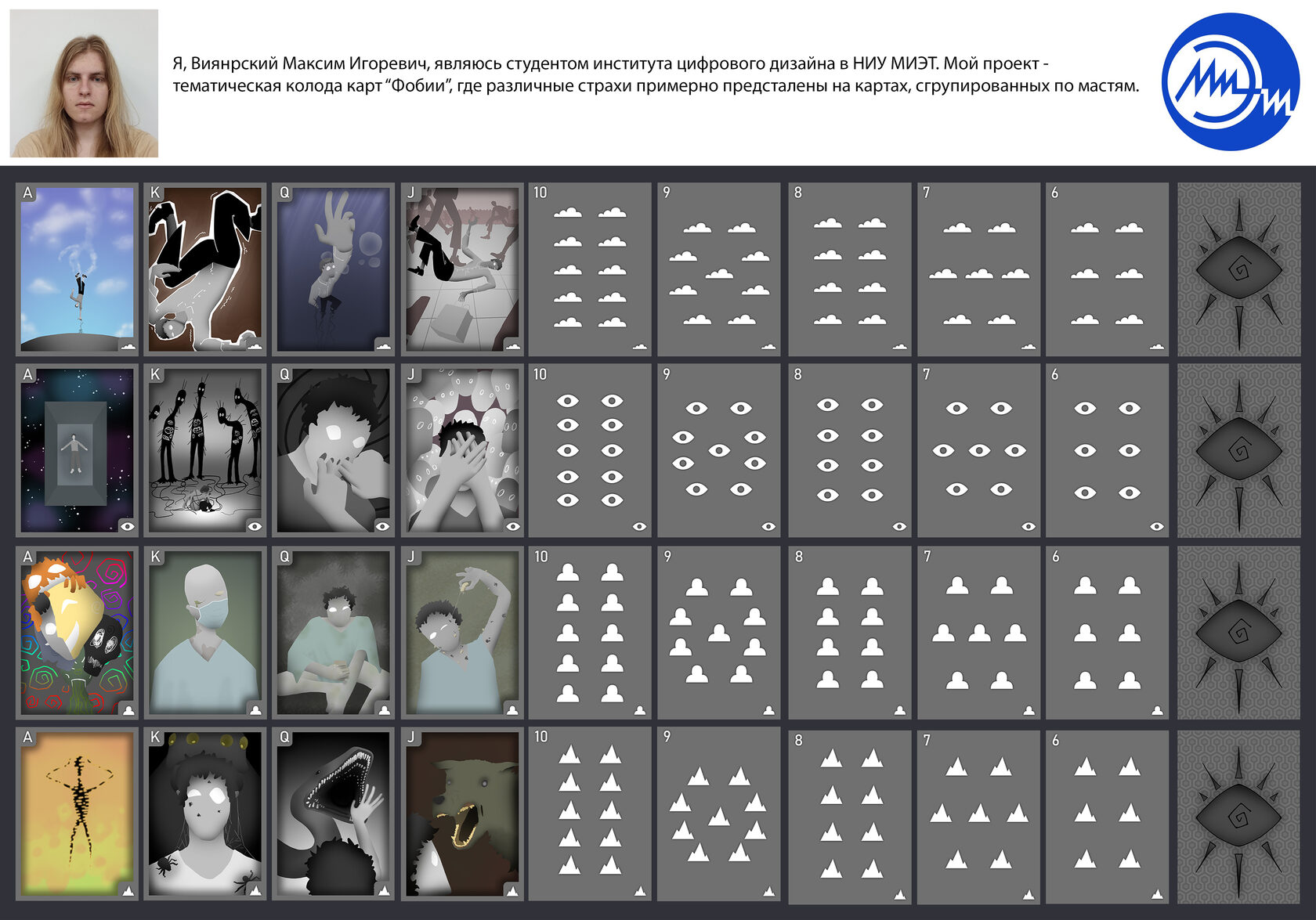 Я, Виянрский Максим Игоревич, являюсь студентом института цифрового дизайна в НИУ МИЭТ. Мой проект - тематическая колода карт "Фобии", где различные страхи примерно предсталены на картах, сгрупированных по мастям.

A K Q J 10 9 8 7 6

A K Q J 10 9 8 7 6

A K Q J 10 9 8 7 6

A K Q J 10 9 8 7 6