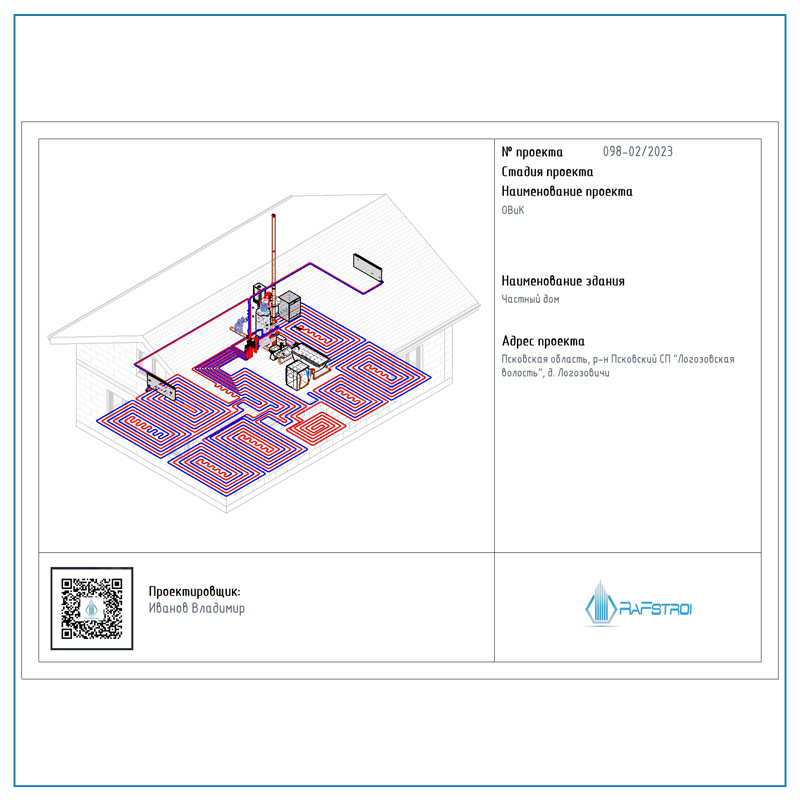 № проекта 098-02/2023
Стадия проекта
Наименование проекта
ОВиК

Наименование здания
Частный дом

Адрес проекта
Псковская область, р-н Псковский СП "Логозовская волость", д. Логозовичи

Проектировщик:
Иванов Владимир

RAFSTROI