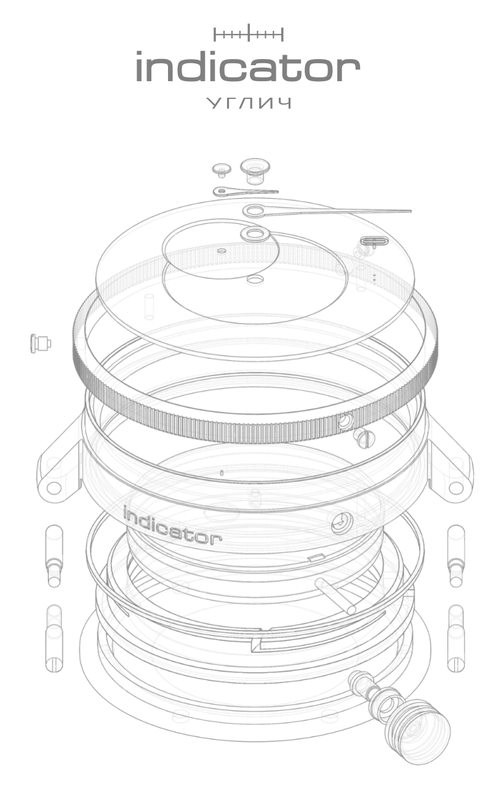 indicator
УГЛИЧ

indicator