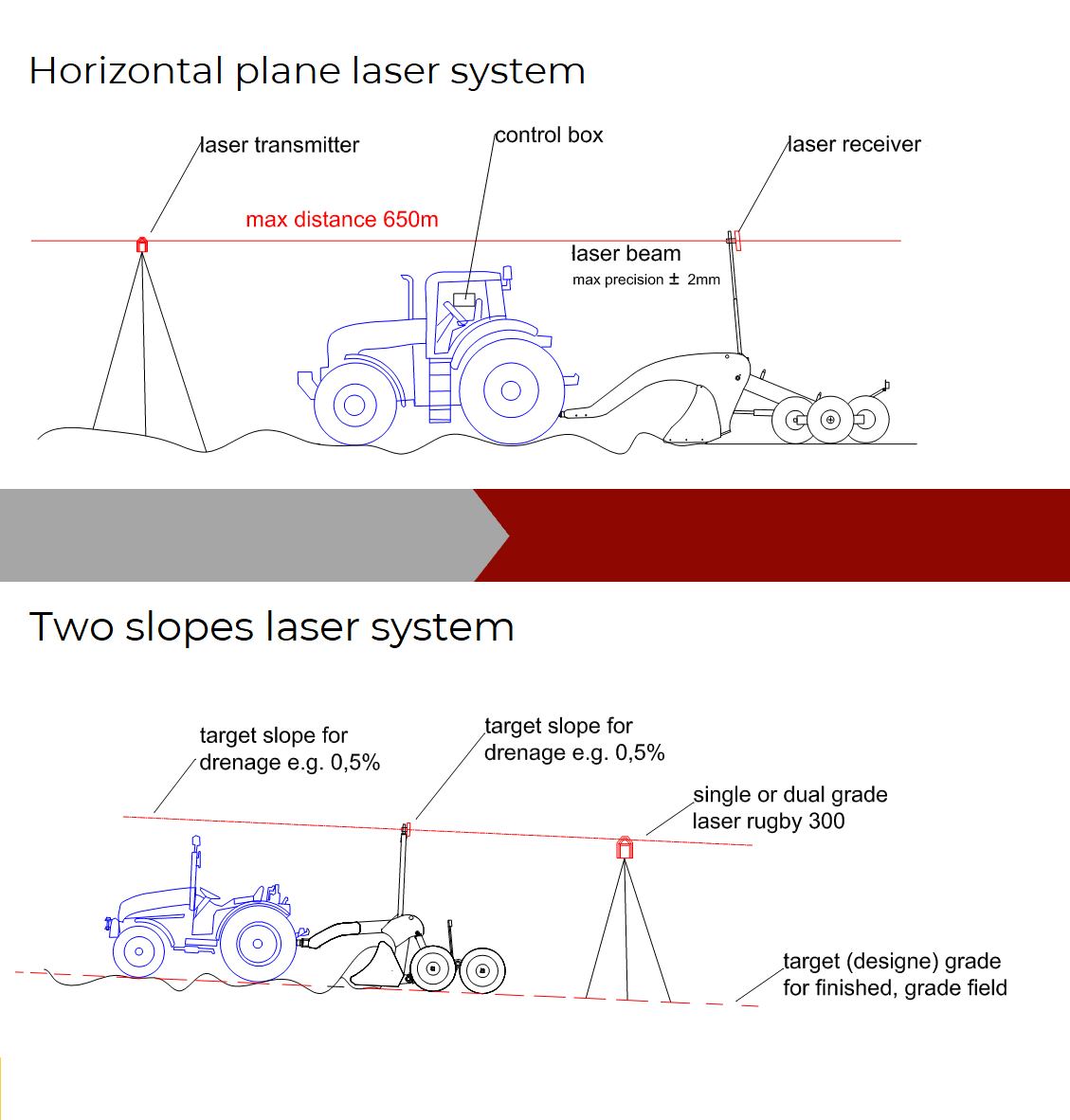 Horizontal plane laser system

laser transmitter

control box

laser receiver

max distance 650m

laser beam

max precision ± 2mm

Two slopes laser system

target slope for drenage e.g. 0,5%

target slope for drenage e.g. 0,5%

single or dual grade laser rugby 300

target (designe) grade for finished, grade field