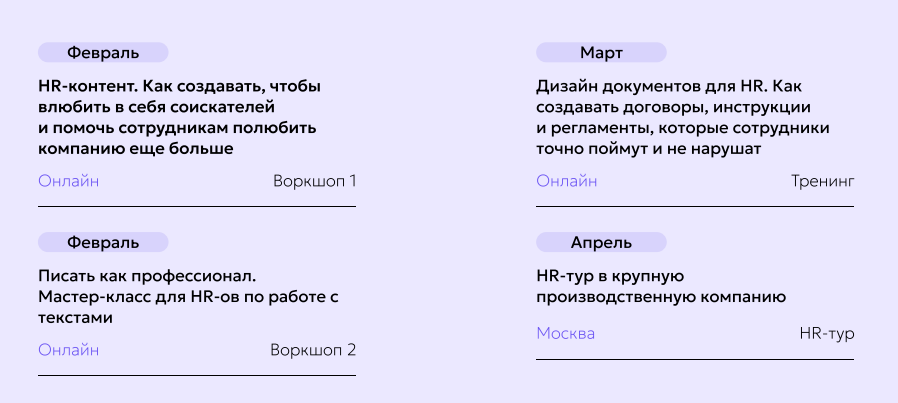 Февраль

HR-контент. Как создавать, чтобы влюбить в себя соискателей и помочь сотрудникам полюбить компанию еще больше

Онлайн
Воркшоп 1

Февраль

Писать как профессионал. Мастер-класс для HR-ов по работе с текстами

Онлайн
Воркшоп 2

Март

Дизайн документов для HR. Как создавать договоры, инструкции и регламенты, которые сотрудники точно поймут и не нарушат

Онлайн
Тренинг

Апрель

HR-тур в крупную производственную компанию

Москва
HR-тур