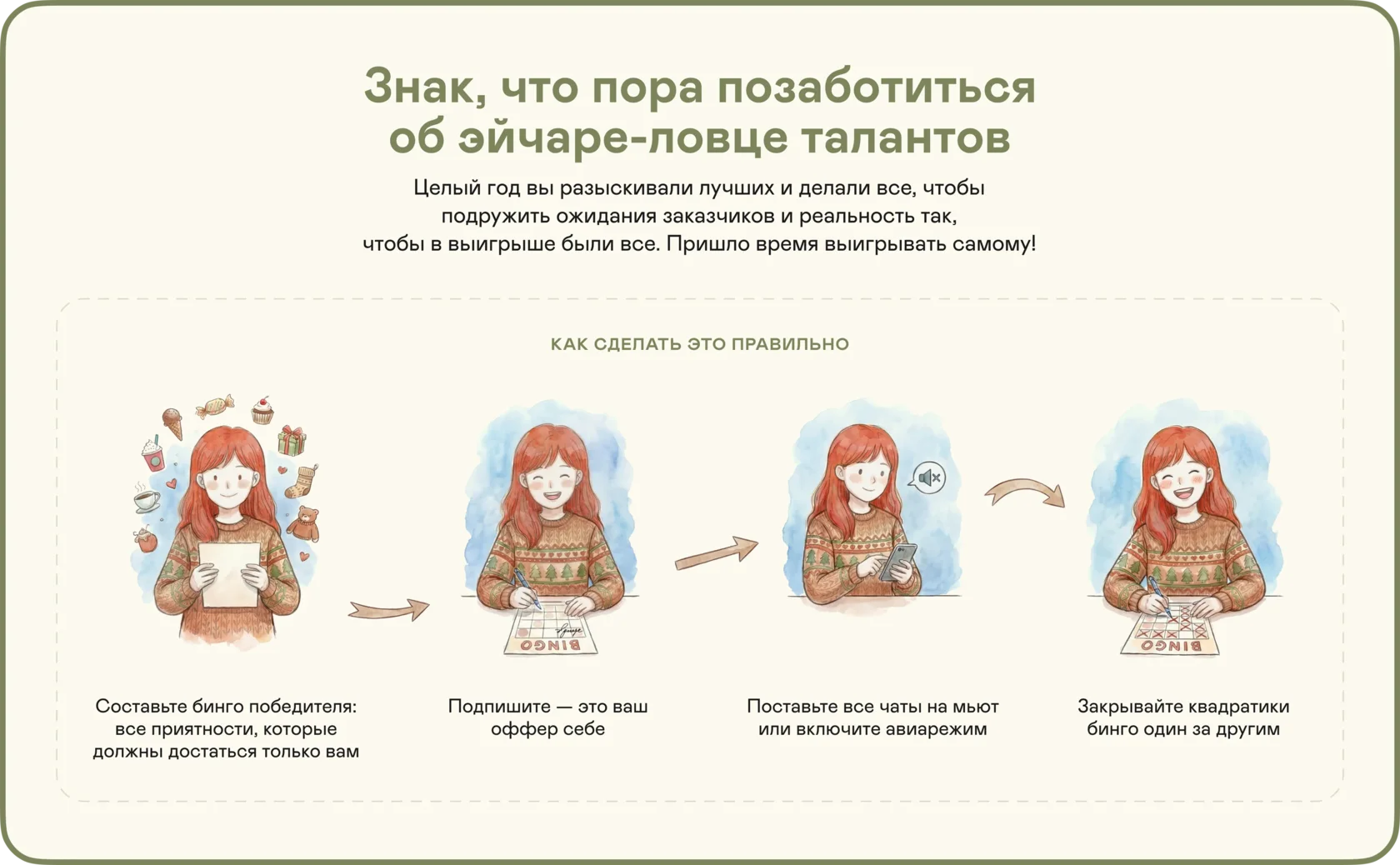 Знак, что пора позаботиться об эйчаре-ловце талантов

Целый год вы разыскивали лучших и делали все, чтобы подружить ожидания заказчиков и реальность так, чтобы в выигрыше были все. Пришло время выигрывать самому!

КАК СДЕЛАТЬ ЭТО ПРАВИЛЬНО

BINGO

BINGO

Составьте бинго победителя: все приятности, которые должны достаться только вам

Подпишите — это ваш оффер себе

Поставьте все чаты на мьют или включите авиарежим

Закрывайте квадратики бинго один за другим