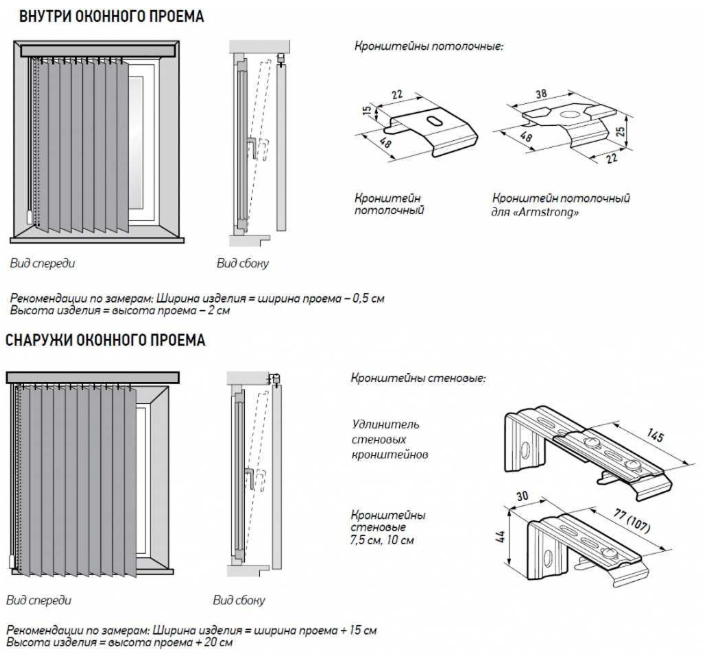 ВНУТРИ ОКОННОГО ПРОЕМА

Кронштейны потолочные:

22
15
48

38
48
25
22

Кронштейн потолочный

Кронштейн потолочный для «Armstrong»

Вид спереди

Вид сбоку

Рекомендации по замерам: Ширина изделия = ширина проема – 0,5 см
Высота изделия = высота проема – 2 см

СНАРУЖИ ОКОННОГО ПРОЕМА

Кронштейны стеновые:

Удлинитель стеновых кронштейнов

145

Кронштейны стеновые 7,5 см, 10 см

30
44
77 (107)

Вид спереди

Вид сбоку

Рекомендации по замерам: Ширина изделия = ширина проема + 15 см
Высота изделия = высота проема + 20 см