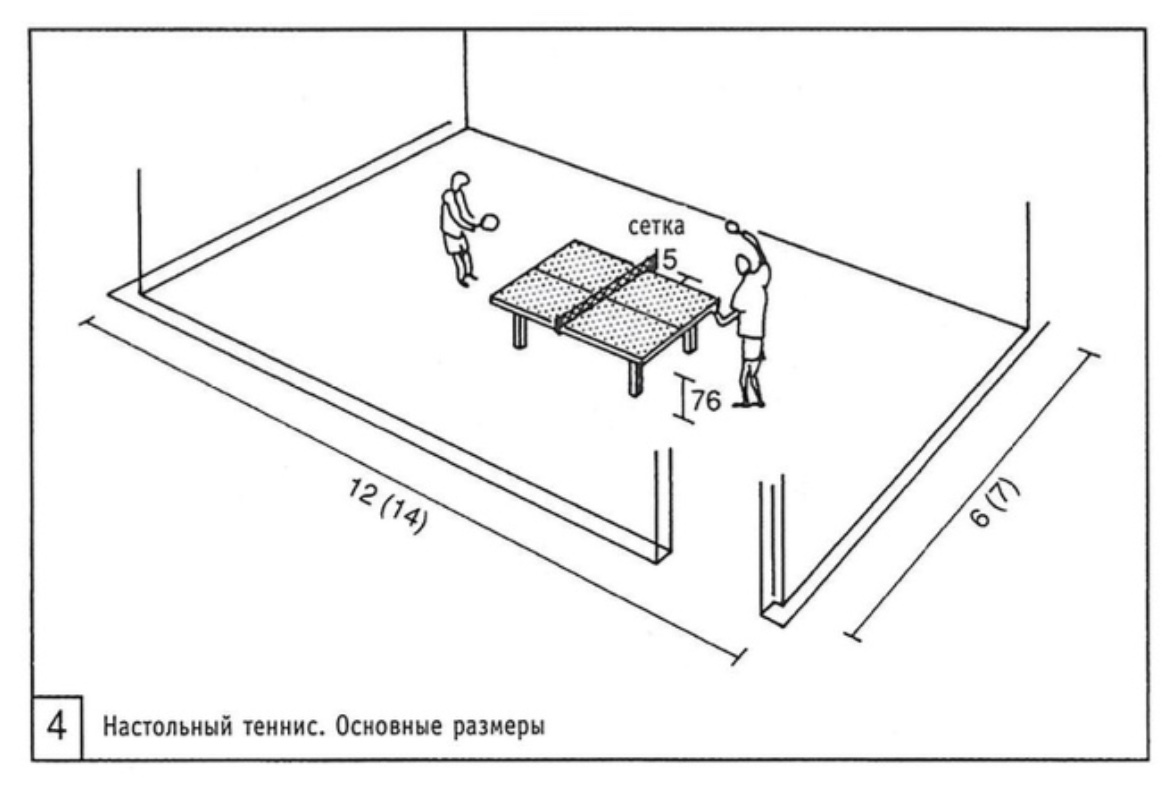 сетка
15
76
12 (14)
6 (7)
4 Настольный теннис. Основные размеры