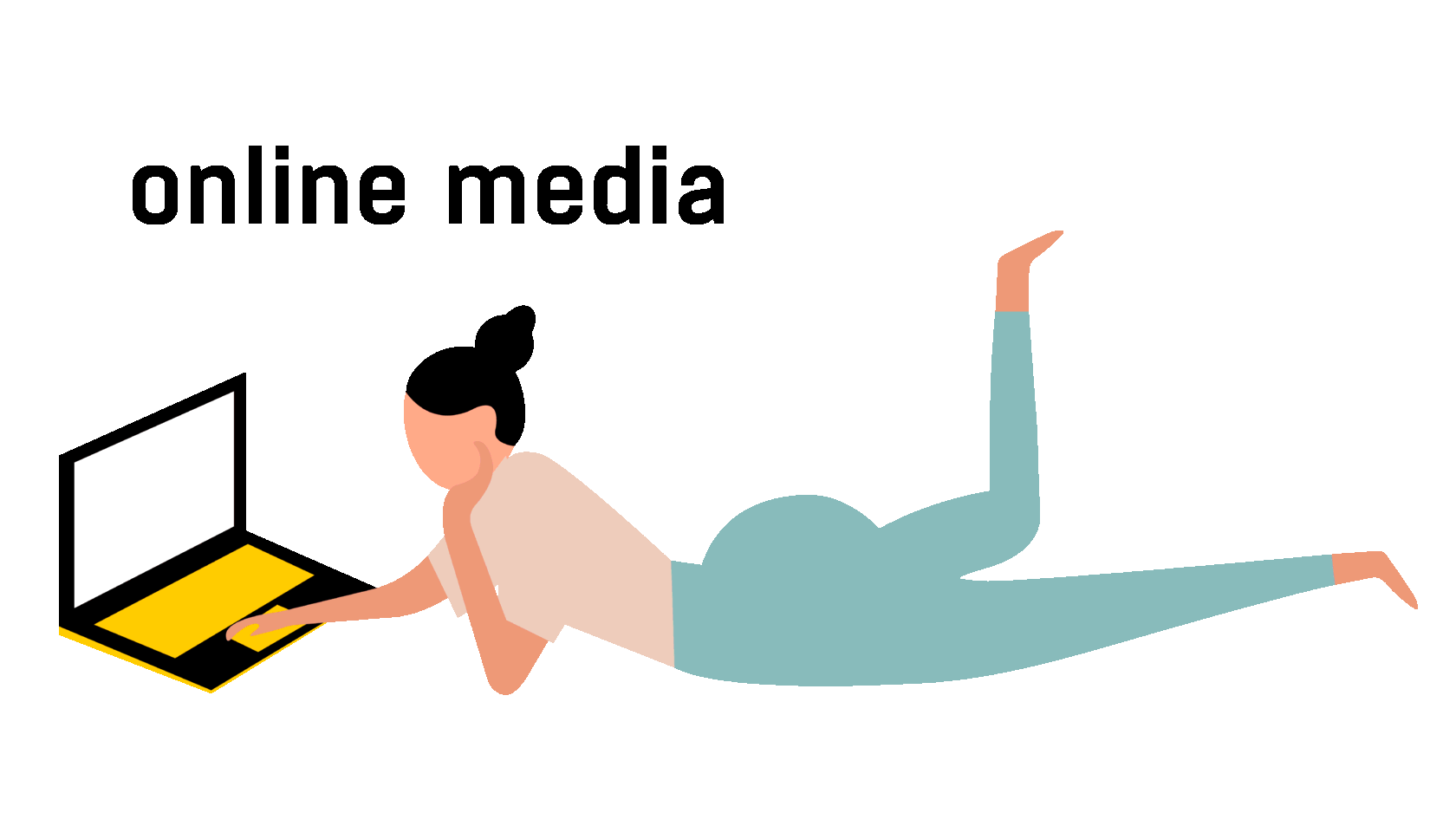 online media