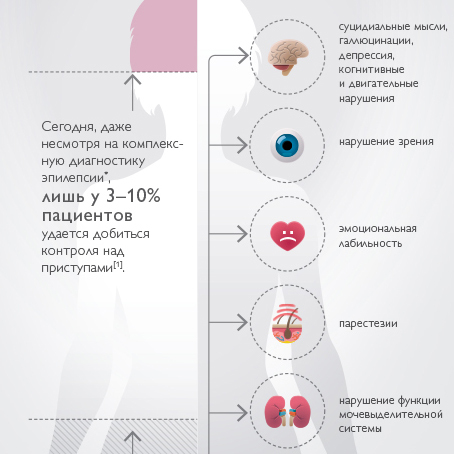 Сегодня, даже несмотря на комплексную диагностику эпилепсии*, лишь у 3–10% пациентов удается добиться контроля над приступами[1].

суцидиальные мысли, галлюцинации, депрессия, когнитивные и двигательные нарушения

нарушение зрения

эмоциональная лабильность

парестезии

нарушение функции мочевыделительной системы