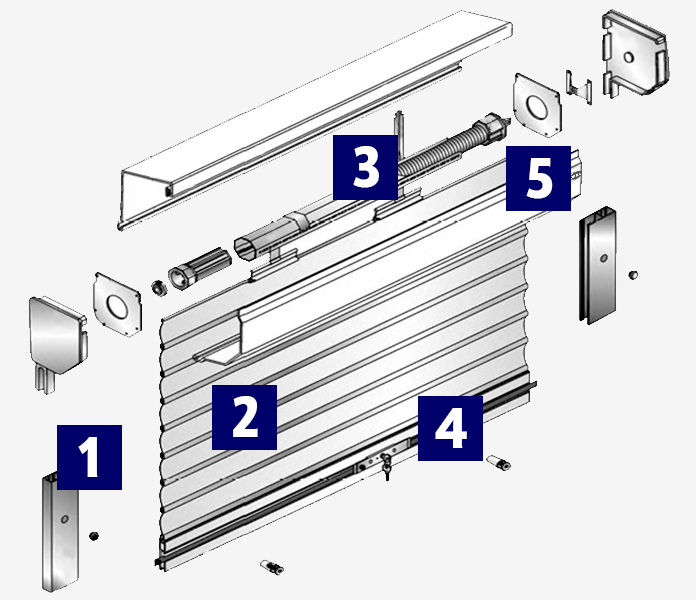 3
5
2
4
1