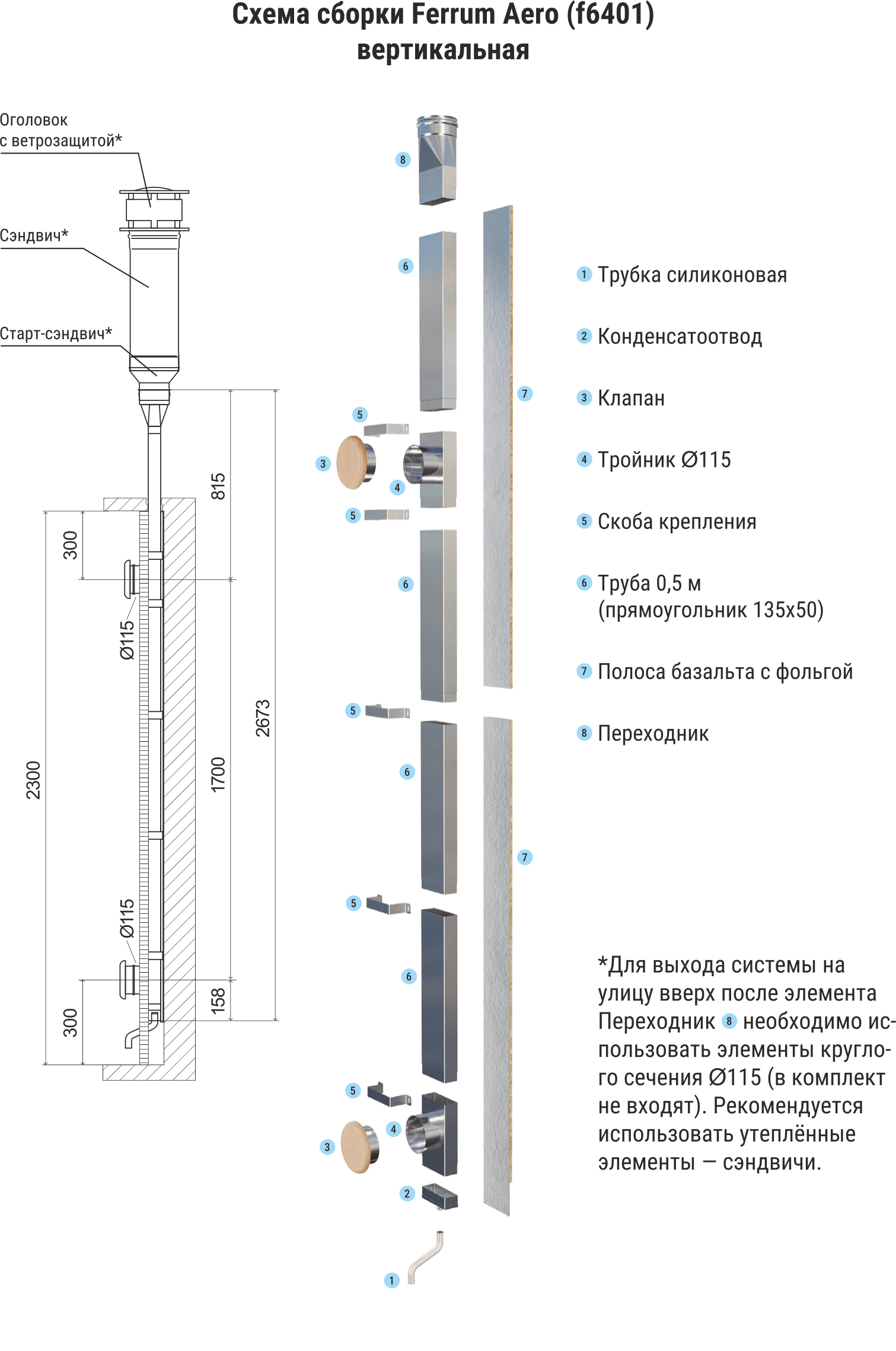 Схема сборки Ferrum Aero (f6401) вертикальная

Оголовок с ветрозащитой*

Сэндвич*

Старт-сэндвич*

815

300

Ø115

2673

2300

1700

Ø115

158

300

8

6

7

5

3

4

5

6

5

6

7

5

6

5

4

3

2

1

1 Трубка силиконовая

2 Конденсатоотвод

3 Клапан

4 Тройник Ø115

5 Скоба крепления

6 Труба 0,5 м (прямоугольник 135х50)

7 Полоса базальта с фольгой

8 Переходник

*Для выхода системы на улицу вверх после элемента Переходник 8 необходимо использовать элементы круглого сечения Ø115 (в комплект не входят). Рекомендуется использовать утеплённые элементы — сэндвичи.