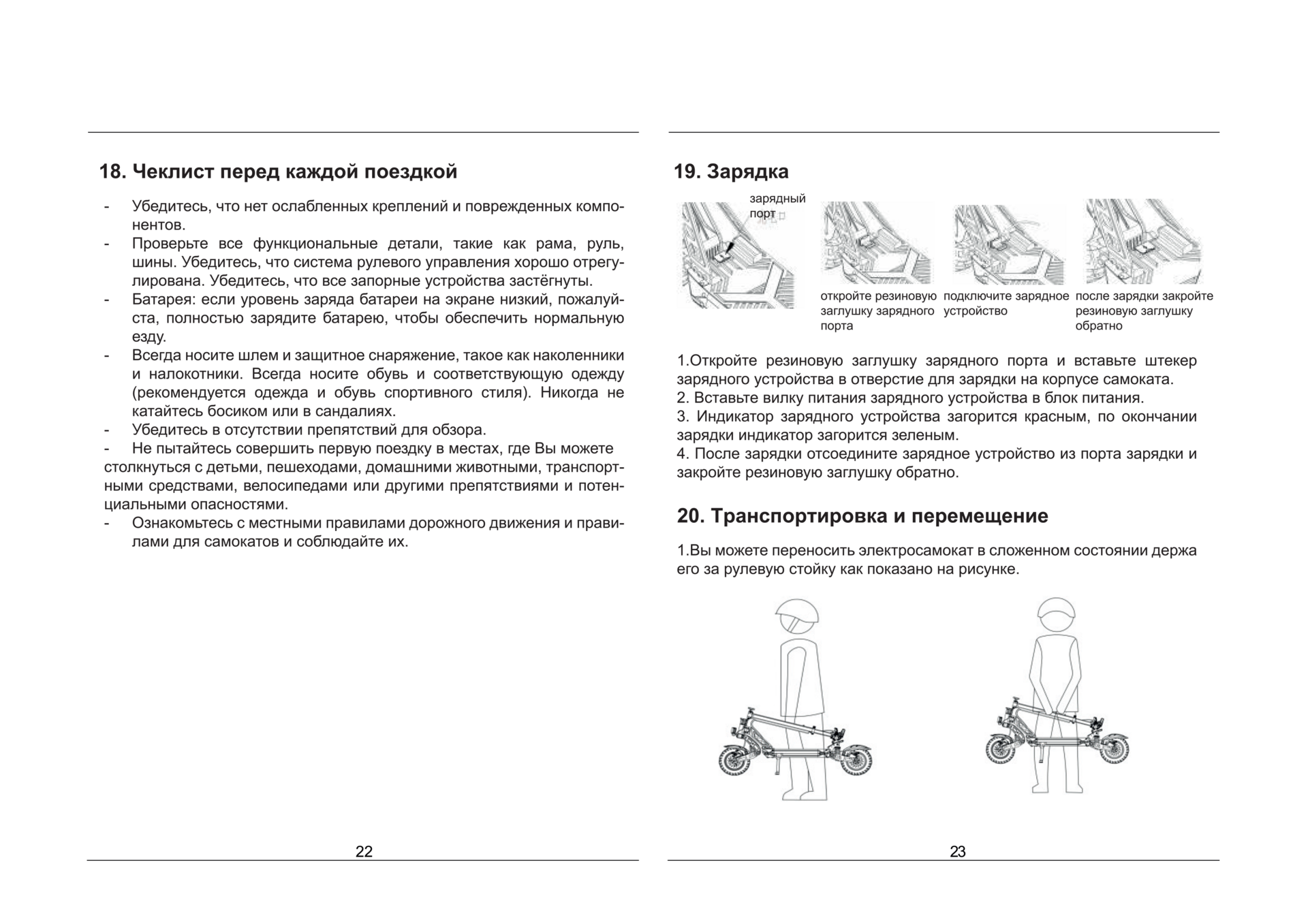 18. Чеклист перед каждой поездкой

- Убедитесь, что нет ослабленных креплений и поврежденных компонентов.
- Проверьте все функциональные детали, такие как рама, руль, шины. Убедитесь, что система рулевого управления хорошо отрегулирована. Убедитесь, что все запорные устройства застёгнуты.
- Батарея: если уровень заряда батареи на экране низкий, пожалуйста, полностью зарядите батарею, чтобы обеспечить нормальную езду.
- Всегда носите шлем и защитное снаряжение, такое как наколенники и налокотники. Всегда носите обувь и соответствующую одежду (рекомендуется одежда и обувь спортивного стиля). Никогда не катайтесь босиком или в сандалиях.
- Убедитесь в отсутствии препятствий для обзора.
- Не пытайтесь совершить первую поездку в местах, где Вы можете столкнуться с детьми, пешеходами, домашними животными, транспортными средствами, велосипедами или другими препятствиями и потенциальными опасностями.
- Ознакомьтесь с местными правилами дорожного движения и правилами для самокатов и соблюдайте их.

22

19. Зарядка

зарядный порт

откройте резиновую заглушку зарядного порта

подключите зарядное устройство

после зарядки закройте резиновую заглушку обратно

1.Откройте резиновую заглушку зарядного порта и вставьте штекер зарядного устройства в отверстие для зарядки на корпусе самоката.
2. Вставьте вилку питания зарядного устройства в блок питания.
3. Индикатор зарядного устройства загорится красным, по окончании зарядки индикатор загорится зеленым.
4. После зарядки отсоедините зарядное устройство из порта зарядки и закройте резиновую заглушку обратно.

20. Транспортировка и перемещение

1.Вы можете переносить электросамокат в сложенном состоянии держа его за рулевую стойку как показано на рисунке.

23