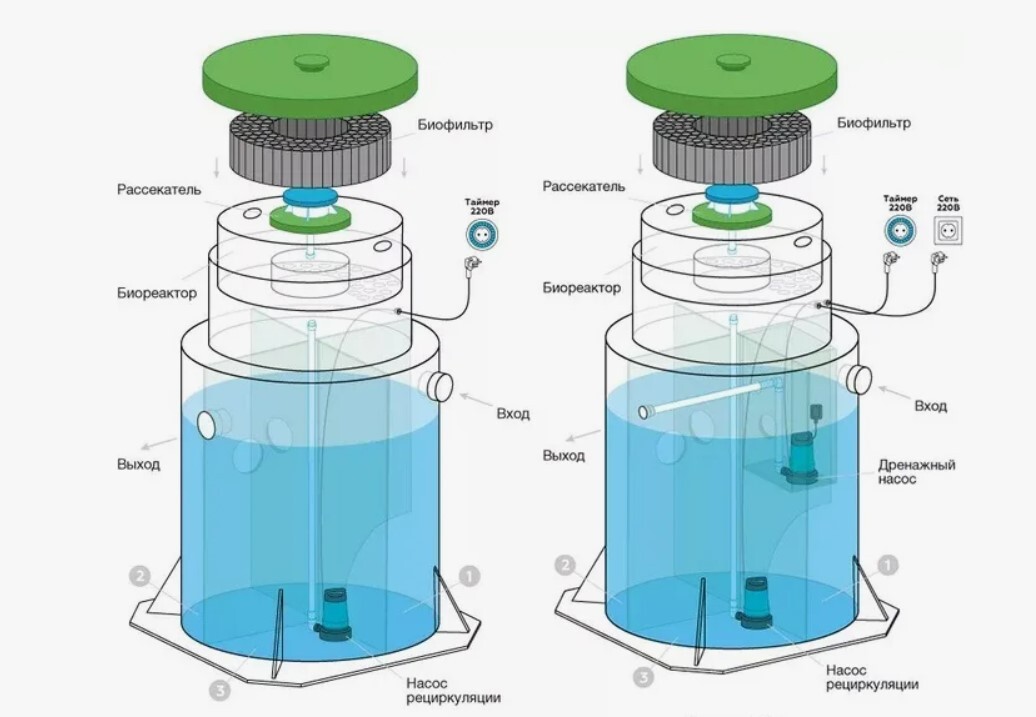 Биофильтр
Рассекатель
Таймер 220В
Биореактор
Вход
Выход
2
1
3
Насос рециркуляции

Биофильтр
Рассекатель
Таймер 220В
Сеть 220В
Биореактор
Вход
Выход
Дренажный насос
2
1
3
Насос рециркуляции