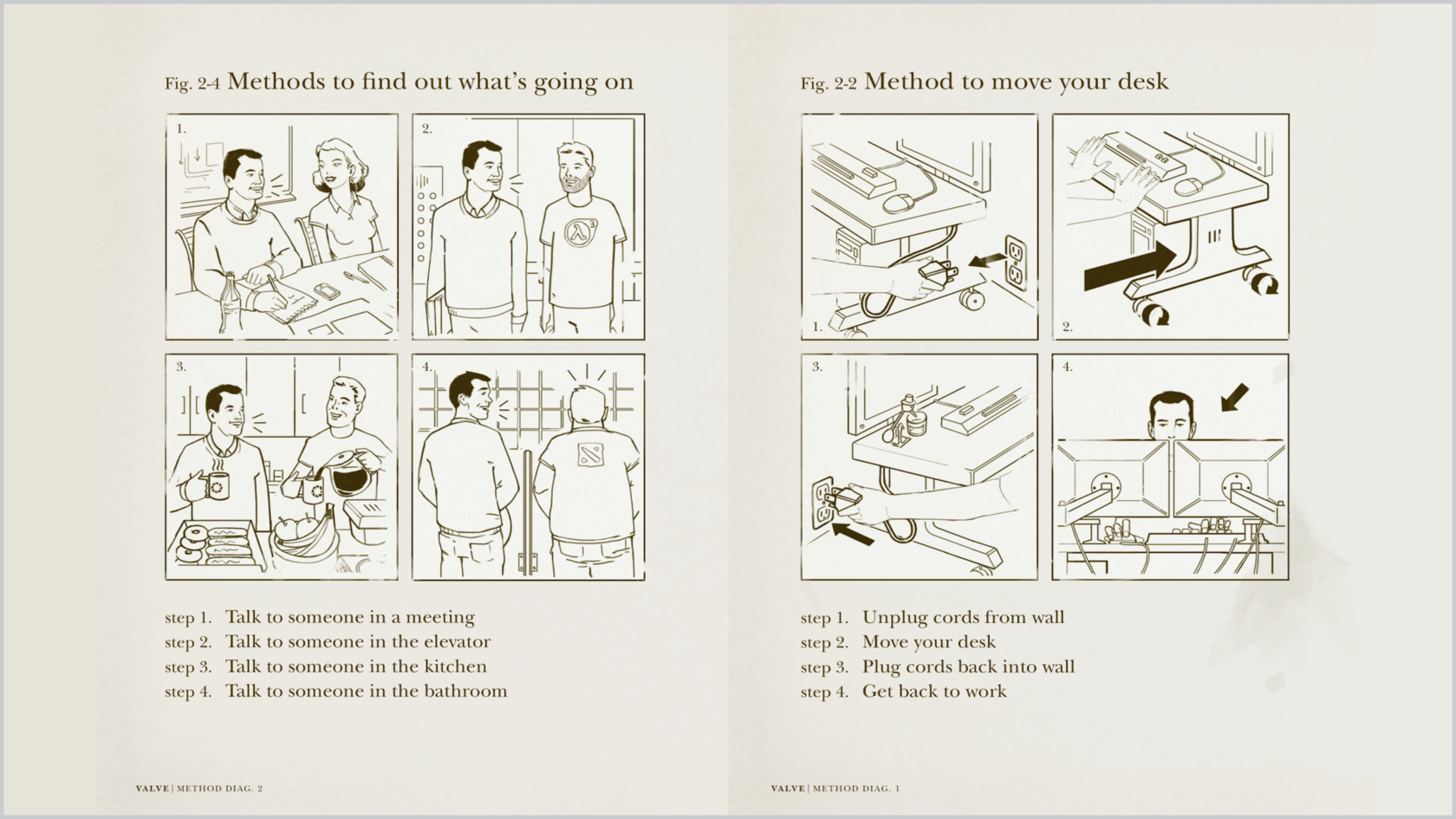 Fig. 2-4 Methods to find out what's going on

1.

2.

3.

4.

step 1. Talk to someone in a meeting
step 2. Talk to someone in the elevator
step 3. Talk to someone in the kitchen
step 4. Talk to someone in the bathroom

VALVE | METHOD DIAG. 2

Fig. 2-2 Method to move your desk

1.

2.

3.

4.

step 1. Unplug cords from wall
step 2. Move your desk
step 3. Plug cords back into wall
step 4. Get back to work

VALVE | METHOD DIAG. 1