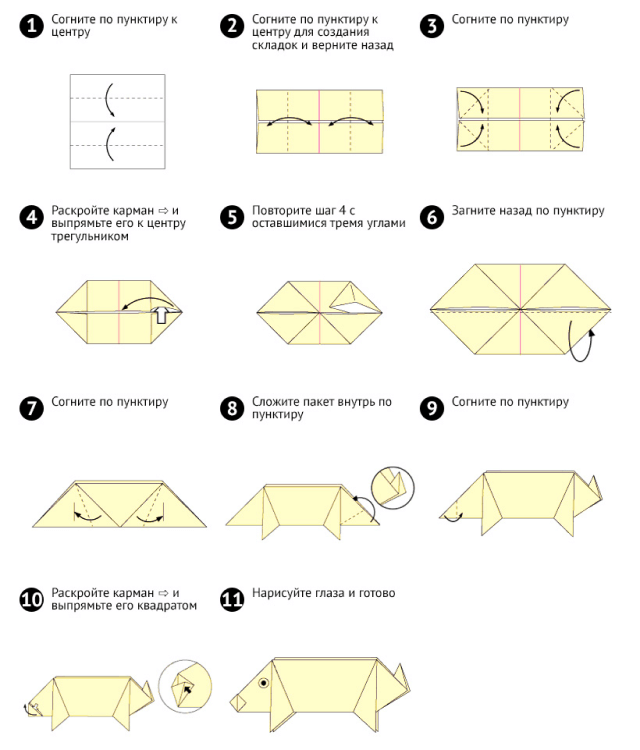 1 Согните по пунктиру к центру

2 Согните по пунктиру к центру для создания складок и верните назад

3 Согните по пунктиру

4 Раскройте карман ⇨ и выпрямьте его к центру трегульником

5 Повторите шаг 4 с оставшимися тремя углами

6 Загните назад по пунктиру

7 Согните по пунктиру

8 Сложите пакет внутрь по пунктиру

9 Согните по пунктиру

10 Раскройте карман ⇨ и выпрямьте его квадратом

11 Нарисуйте глаза и готово