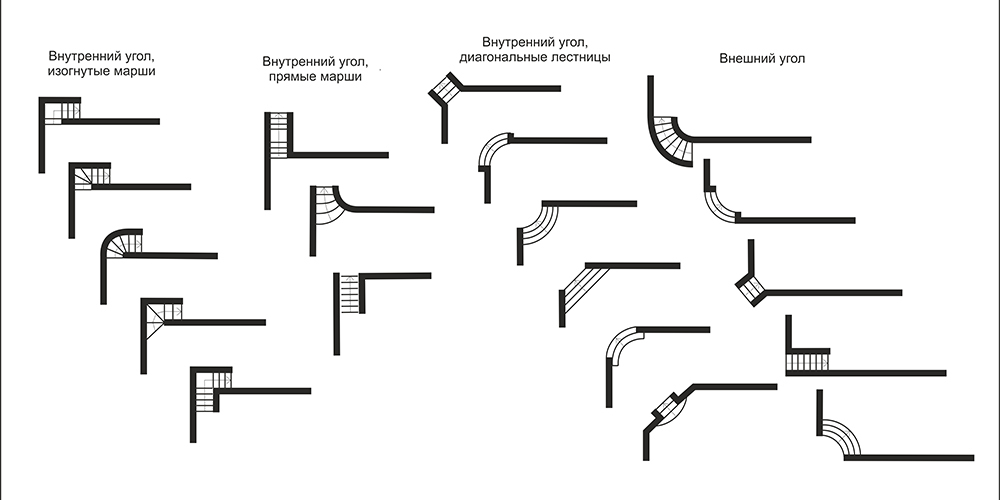 Внутренний угол, изогнутые марши

Внутренний угол, прямые марши

Внутренний угол, диагональные лестницы

Внешний угол