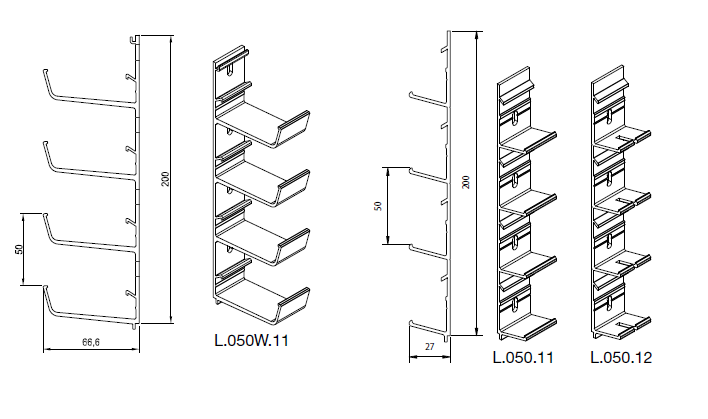 200

50

66,6

L.050W.11

200

50

27

L.050.11

L.050.12