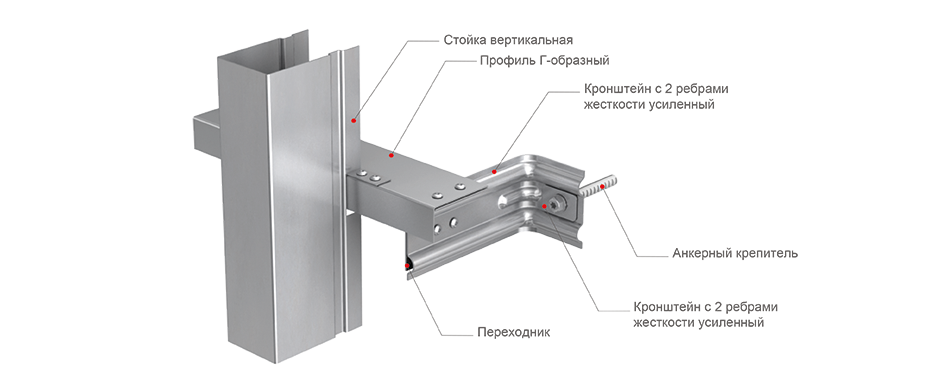 Стойка вертикальная

Профиль Г-образный

Кронштейн с 2 ребрами жесткости усиленный

Анкерный крепитель

Кронштейн с 2 ребрами жесткости усиленный

Переходник