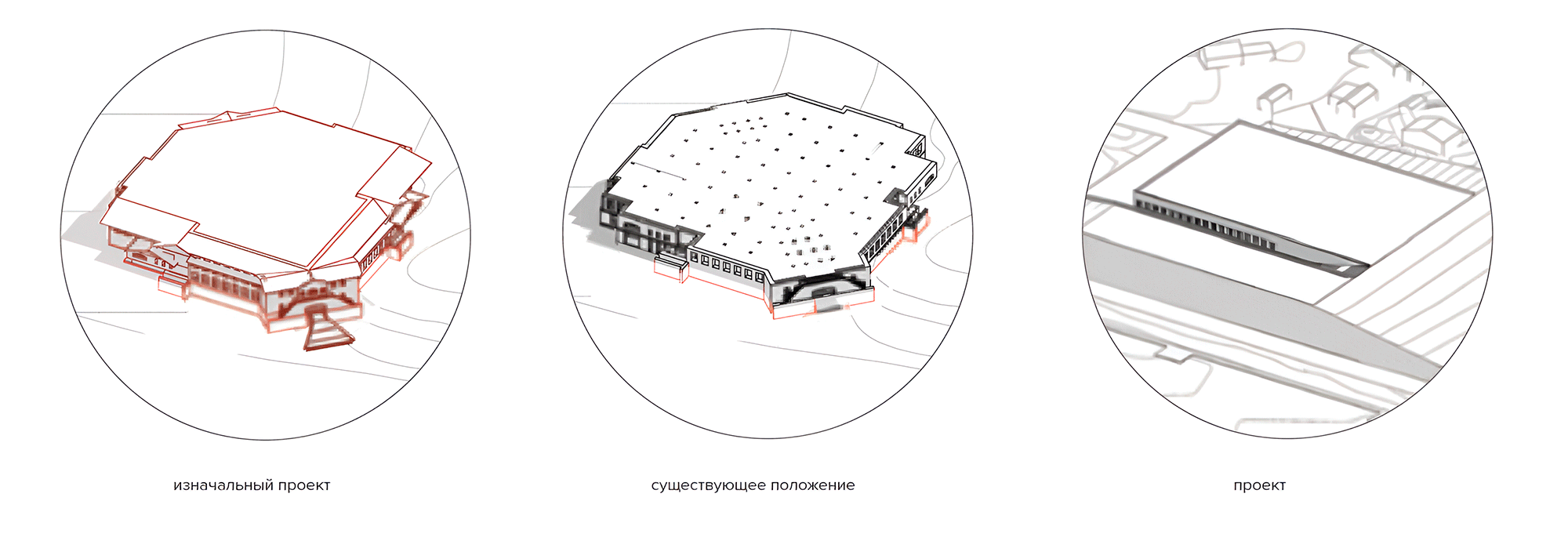 изначальный проект

существующее положение

проект