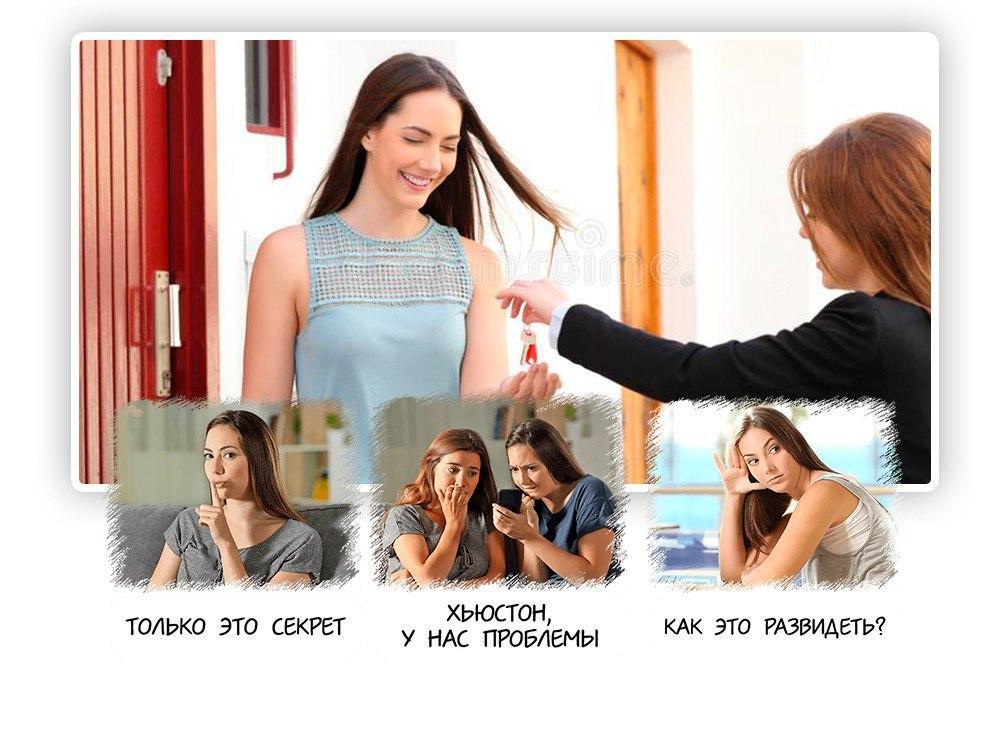 ТОЛЬКО ЭТО СЕКРЕТ

ХЬЮСТОН, У НАС ПРОБЛЕМЫ

КАК ЭТО РАЗВИДЕТЬ?