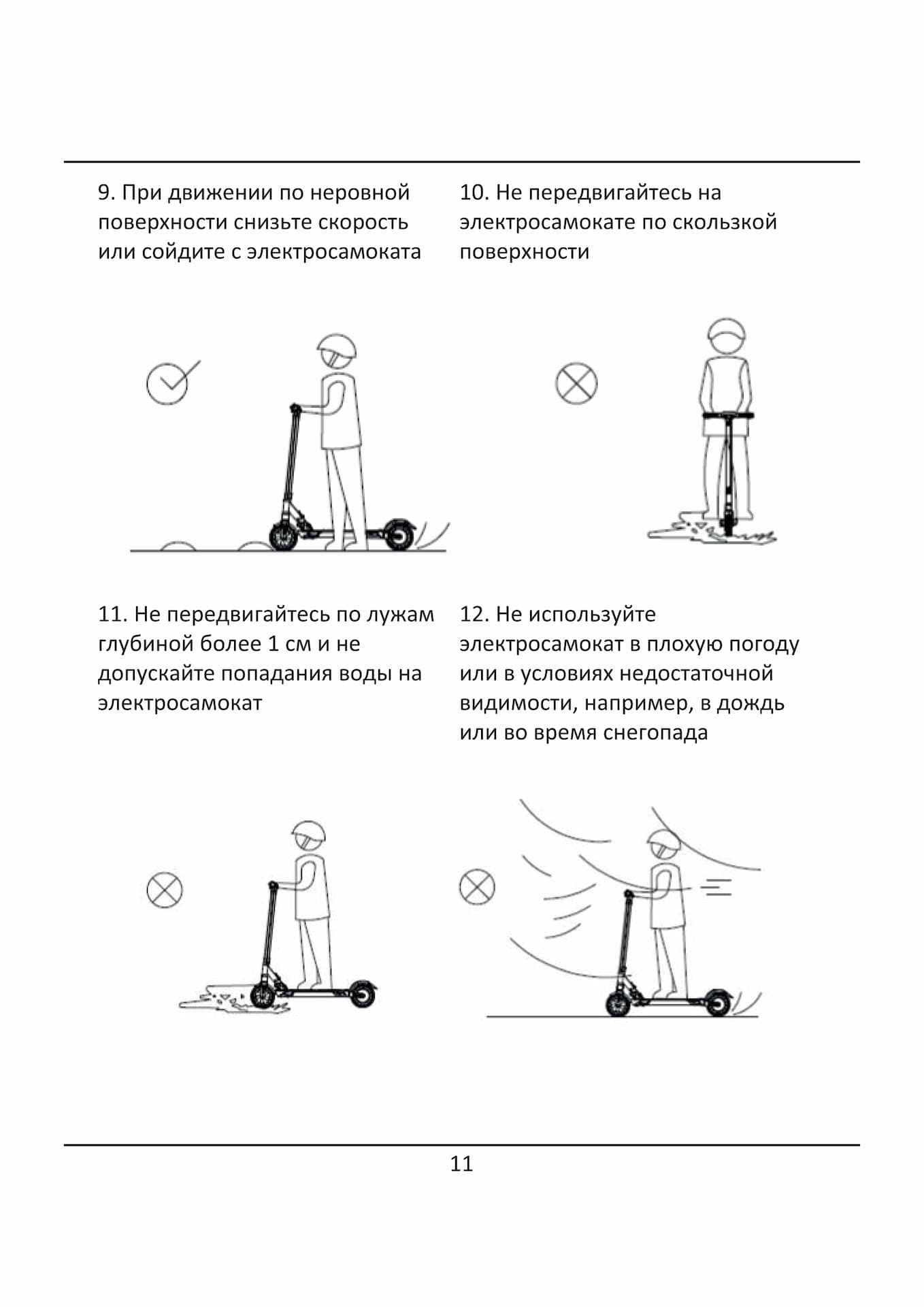 9. При движении по неровной поверхности снизьте скорость или сойдите с электросамоката

10. Не передвигайтесь на электросамокате по скользкой поверхности

11. Не передвигайтесь по лужам глубиной более 1 см и не допускайте попадания воды на электросамокат

12. Не используйте электросамокат в плохую погоду или в условиях недостаточной видимости, например, в дождь или во время снегопада

11