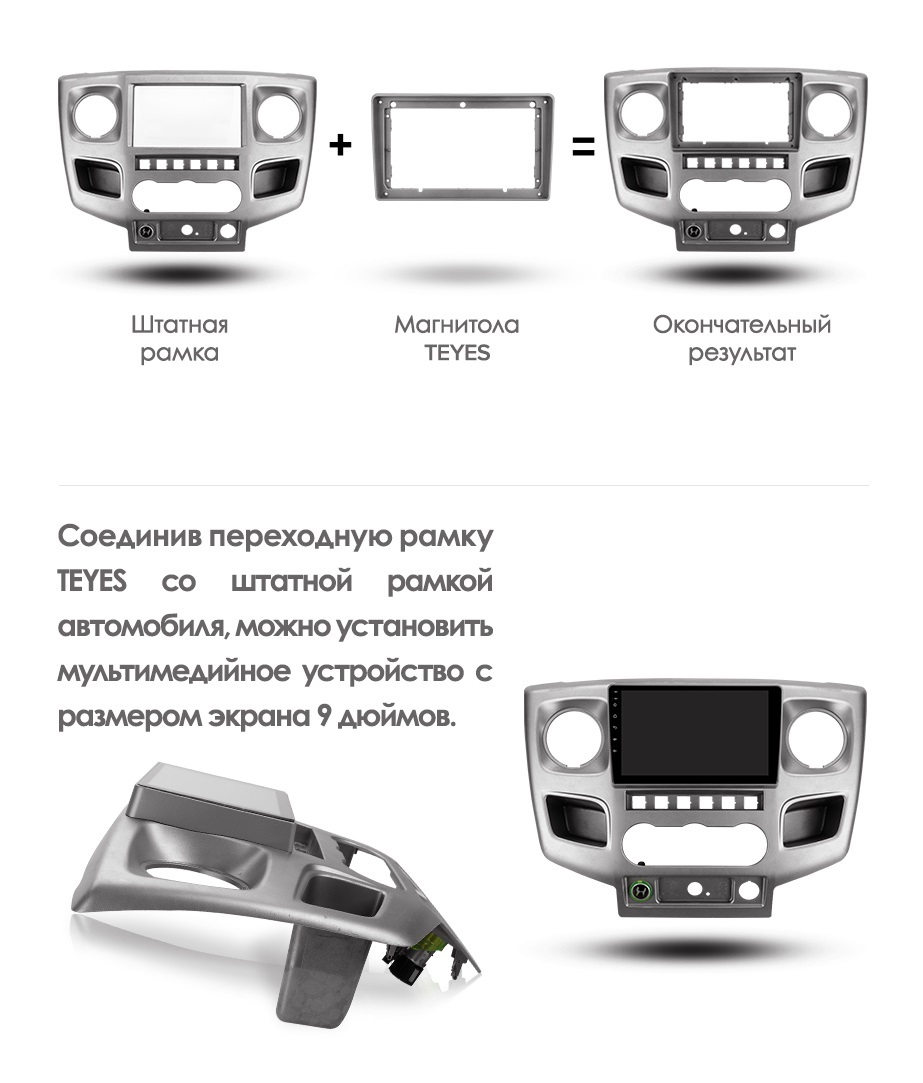 + =

Штатная рамка

Магнитола TEYES

Окончательный результат

Соединив переходную рамку TEYES со штатной рамкой автомобиля, можно установить мультимедийное устройство с размером экрана 9 дюймов.