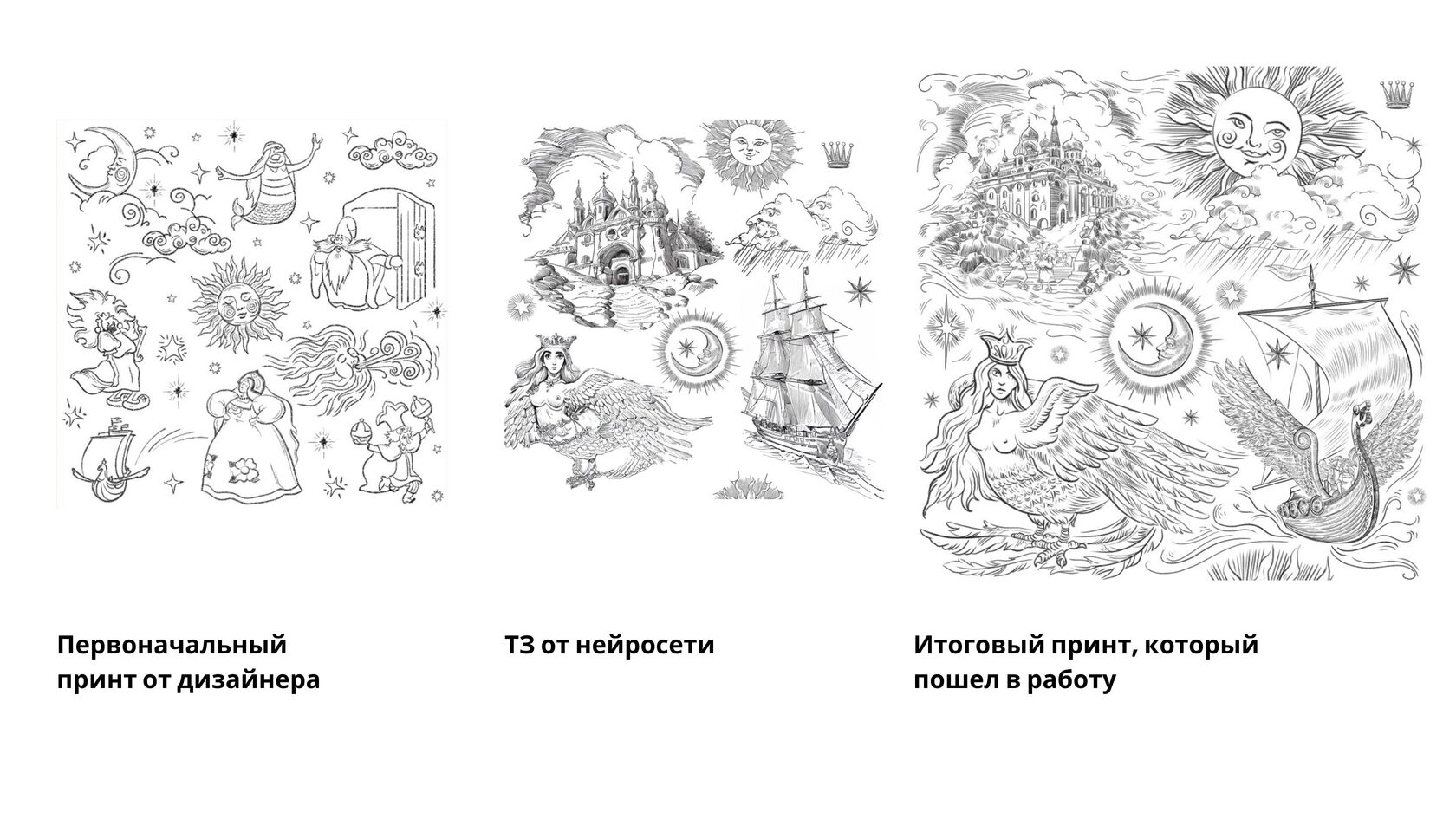 Первоначальный принт от дизайнера

ТЗ от нейросети

Итоговый принт, который пошел в работу