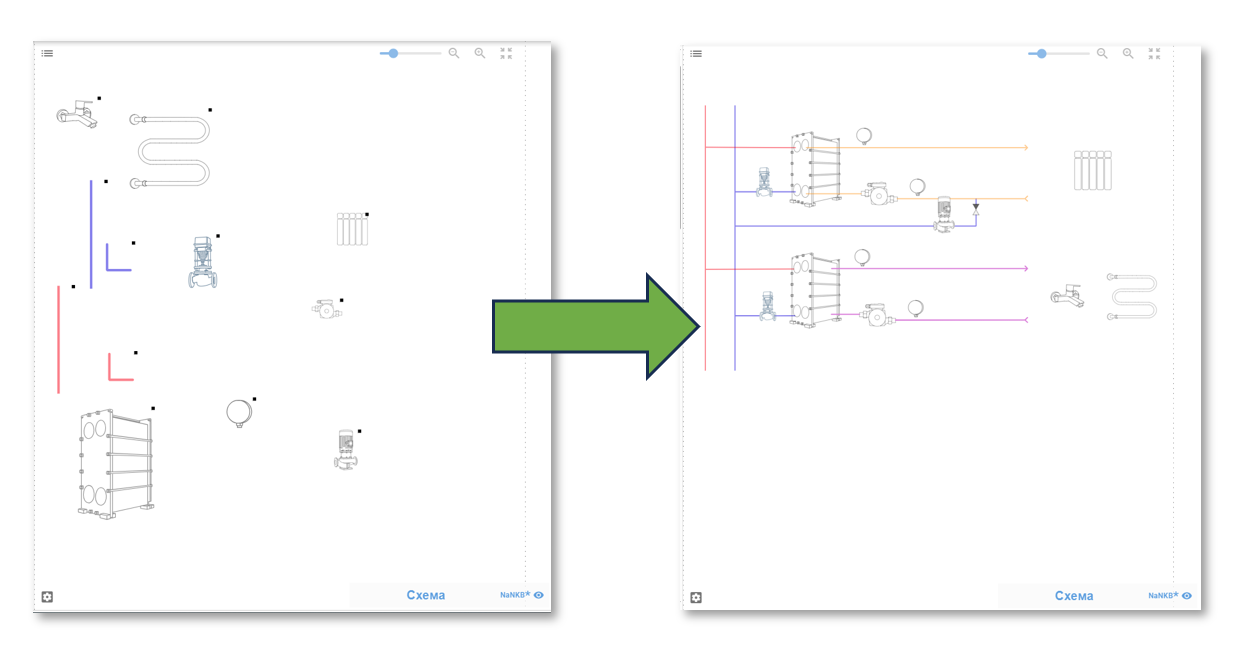 Схема
NaNKB*

Схема
NaNKB*