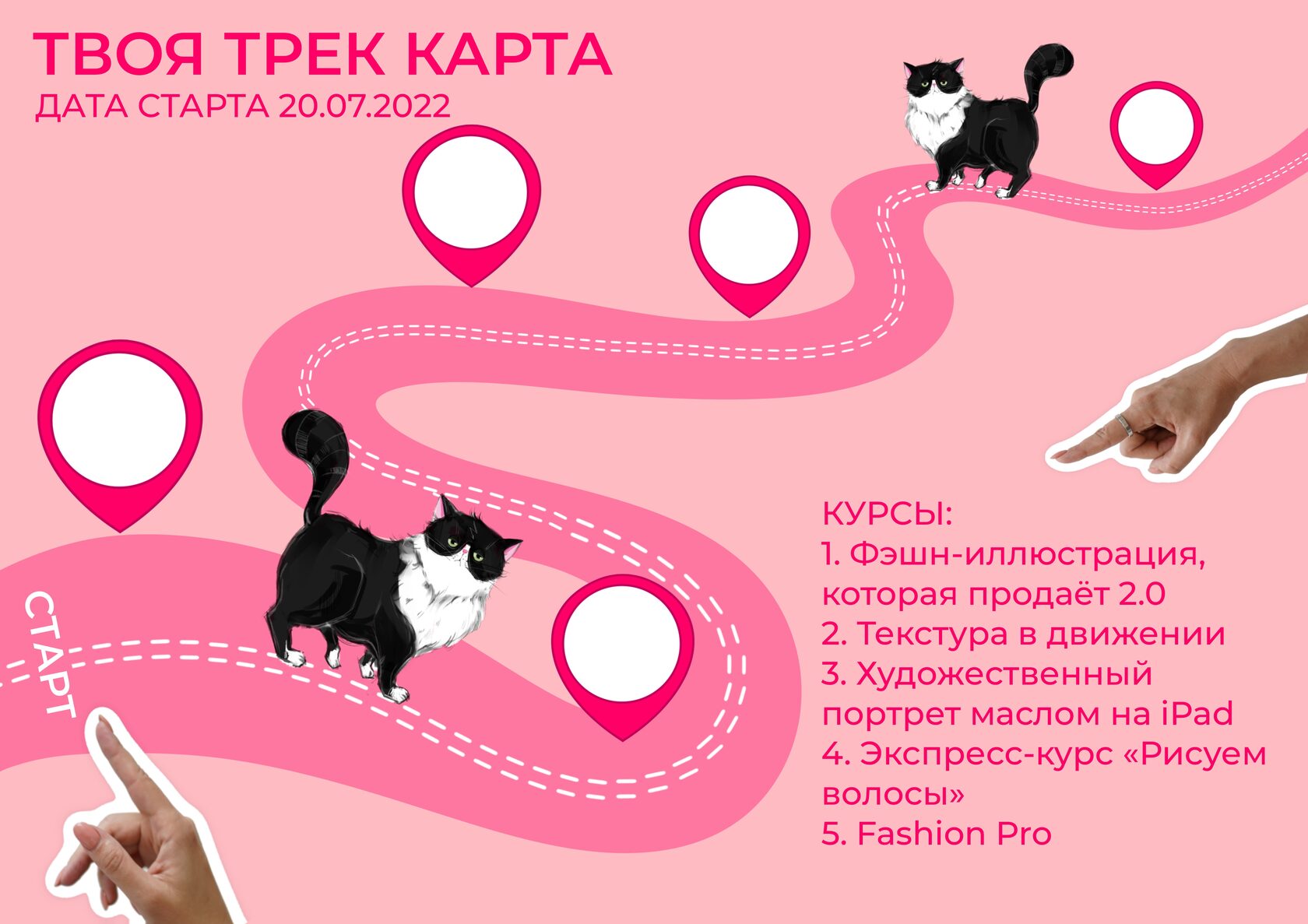 ТВОЯ ТРЕК КАРТА
ДАТА СТАРТА 20.07.2022

СТАРТ

КУРСЫ:
1. Фэшн-иллюстрация, которая продаёт 2.0
2. Текстура в движении
3. Художественный портрет маслом на iPad
4. Экспресс-курс «Рисуем волосы»
5. Fashion Pro