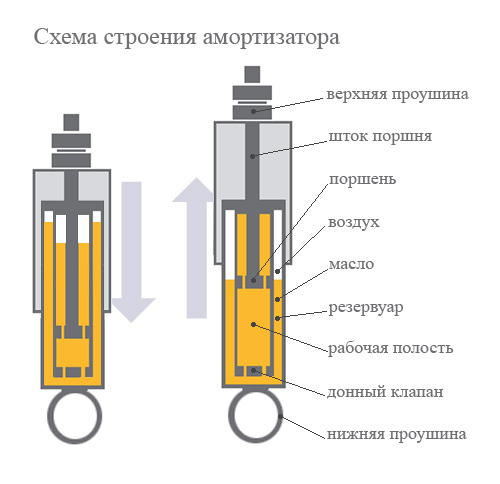 Схема строения амортизатора

верхняя проушина

шток поршня

поршень

воздух

масло

резервуар

рабочая полость

донный клапан

нижняя проушина