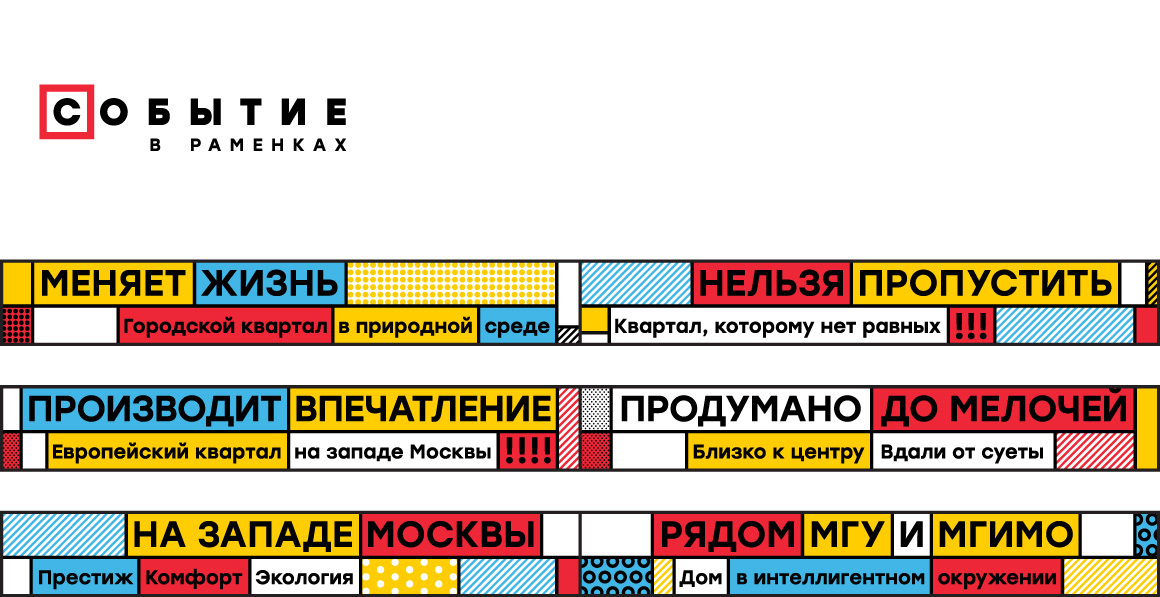 СОБЫТИЕ
В РАМЕНКАХ

МЕНЯЕТ ЖИЗНЬ

Городской квартал в природной среде

НЕЛЬЗЯ ПРОПУСТИТЬ

Квартал, которому нет равных !!!

ПРОИЗВОДИТ ВПЕЧАТЛЕНИЕ

Европейский квартал на западе Москвы !!!!

ПРОДУМАНО ДО МЕЛОЧЕЙ

Близко к центру Вдали от суеты

НА ЗАПАДЕ МОСКВЫ

Престиж Комфорт Экология

РЯДОМ МГУ И МГИМО

Дом в интеллигентном окружении