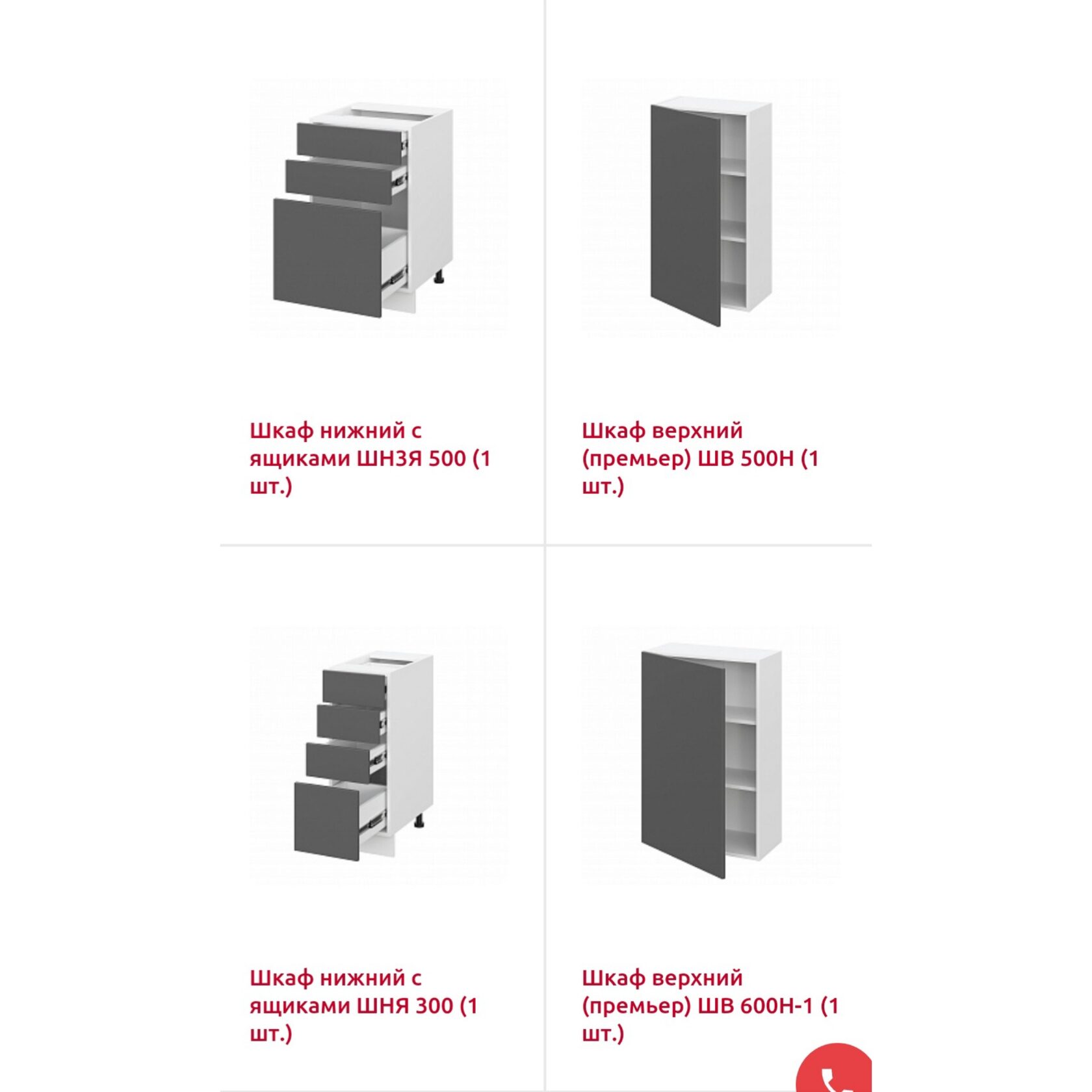 Шкаф нижний с ящиками ШН3Я 500 (1 шт.)

Шкаф верхний (премьер) ШВ 500Н (1 шт.)

Шкаф нижний с ящиками ШНЯ 300 (1 шт.)

Шкаф верхний (премьер) ШВ 600Н-1 (1 шт.)