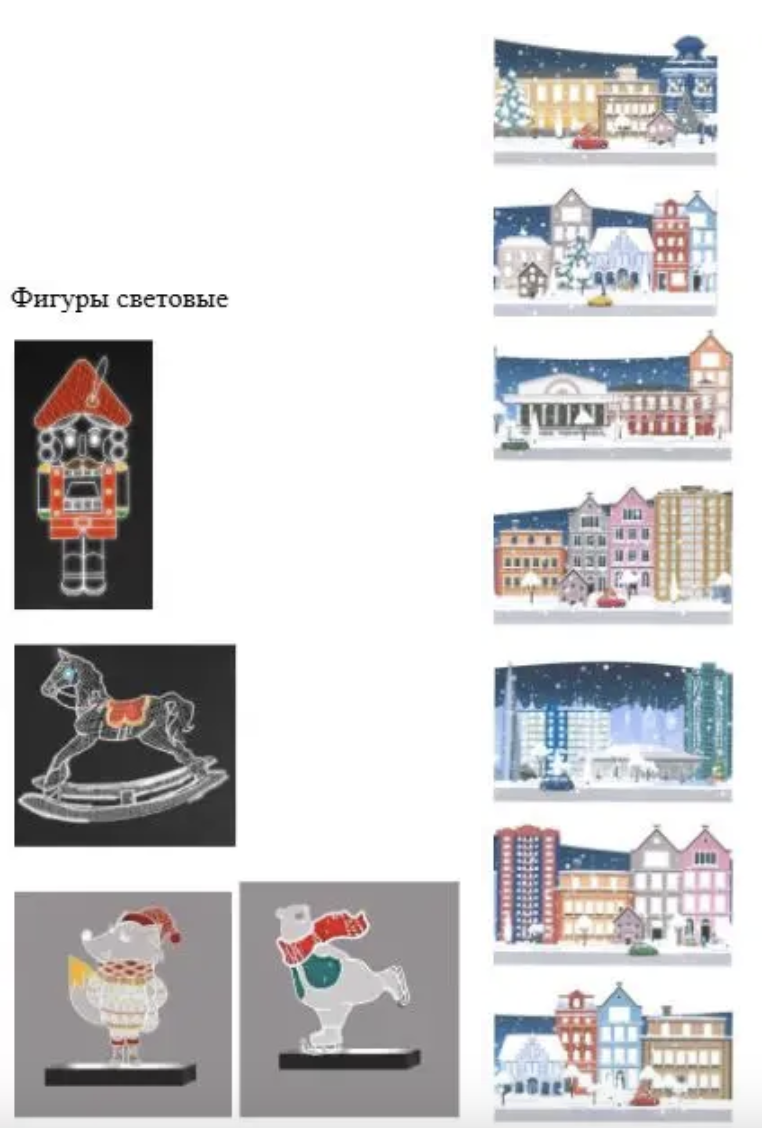 Фигуры световые