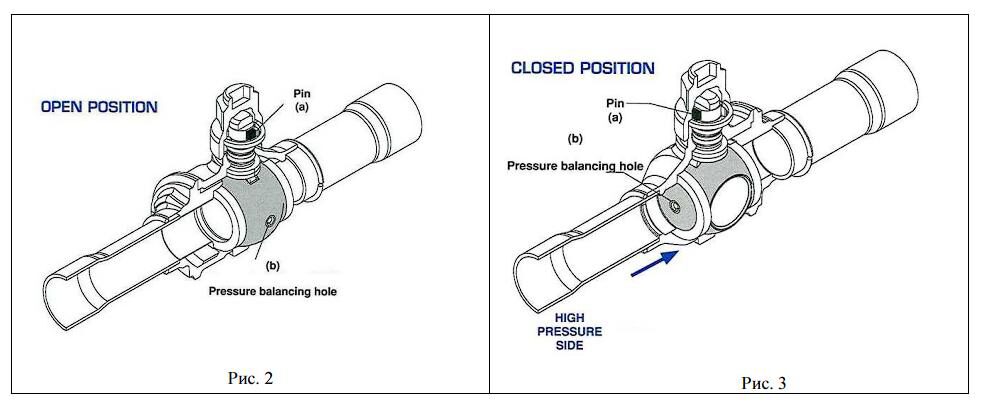 OPEN POSITION

Pin
(a)

(b)
Pressure balancing hole

Рис. 2

CLOSED POSITION

Pin
(a)

(b)

Pressure balancing hole

HIGH
PRESSURE
SIDE

Рис. 3