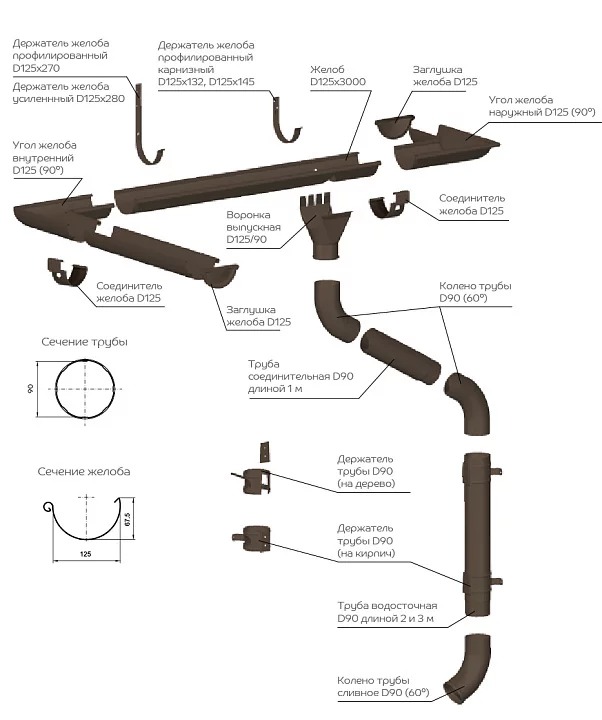 Держатель желоба профилированный D125x270

Держатель желоба усиленный D125x280

Держатель желоба профилированный карнизный D125x132, D125x145

Желоб D125x3000

Заглушка желоба D125

Угол желоба наружный D125 (90°)

Угол желоба внутренний D125 (90°)

Воронка выпускная D125/90

Соединитель желоба D125

Соединитель желоба D125

Заглушка желоба D125

Колено трубы D90 (60°)

Сечение трубы

90

Труба соединительная D90 длиной 1 м

Сечение желоба

67.5

125

Держатель трубы D90 (на дерево)

Держатель трубы D90 (на кирпич)

Труба водосточная D90 длиной 2 и 3 м

Колено трубы сливное D90 (60°)