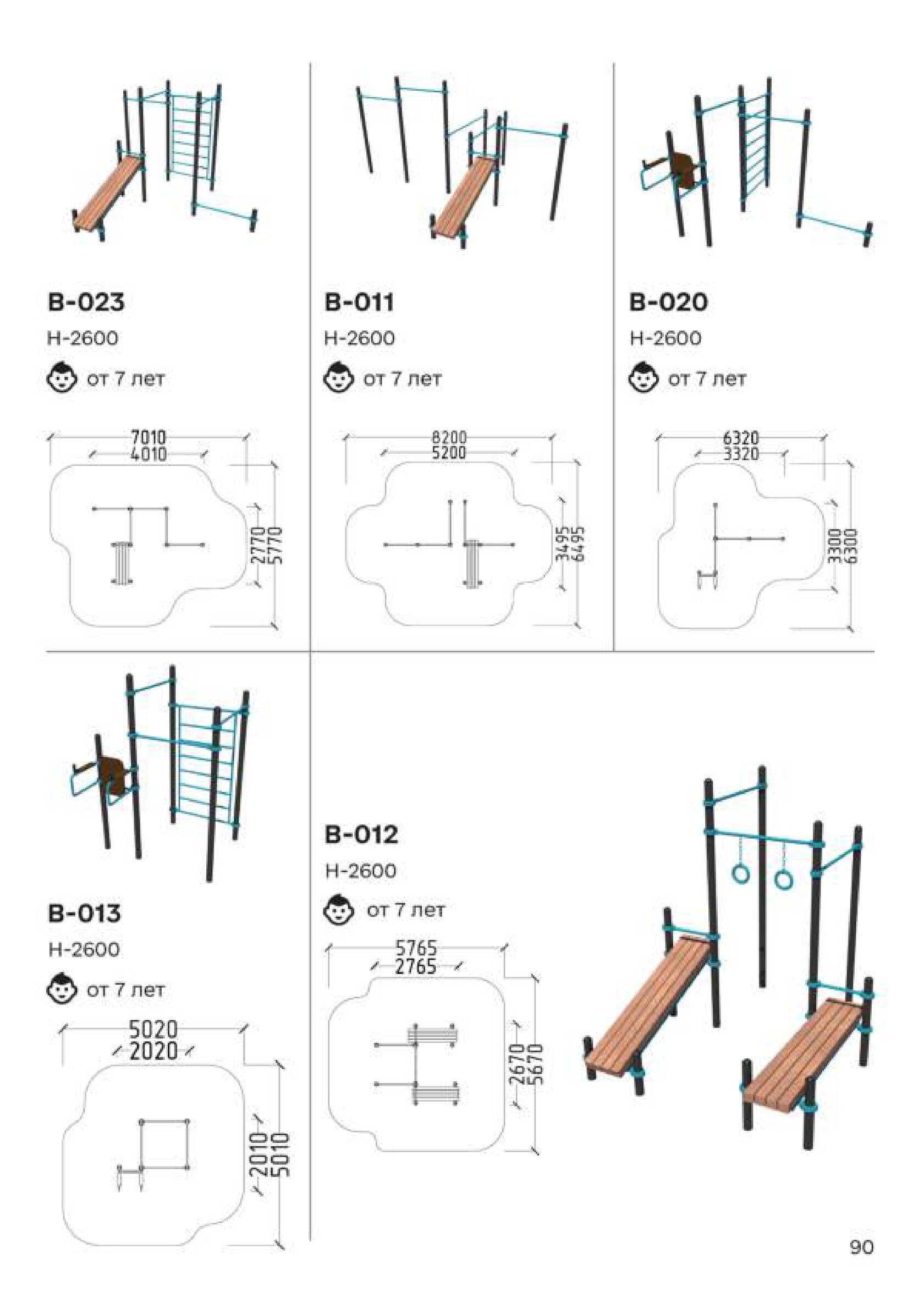 B-023
H-2600
от 7 лет

7010
4010
2770
5770

B-011
H-2600
от 7 лет

8200
5200
3495
6495

B-020
H-2600
от 7 лет

6320
3320
3300
6300

B-013
H-2600
от 7 лет

5020
2020
2010
5010

B-012
H-2600
от 7 лет

5765
2765
2670
5670

90