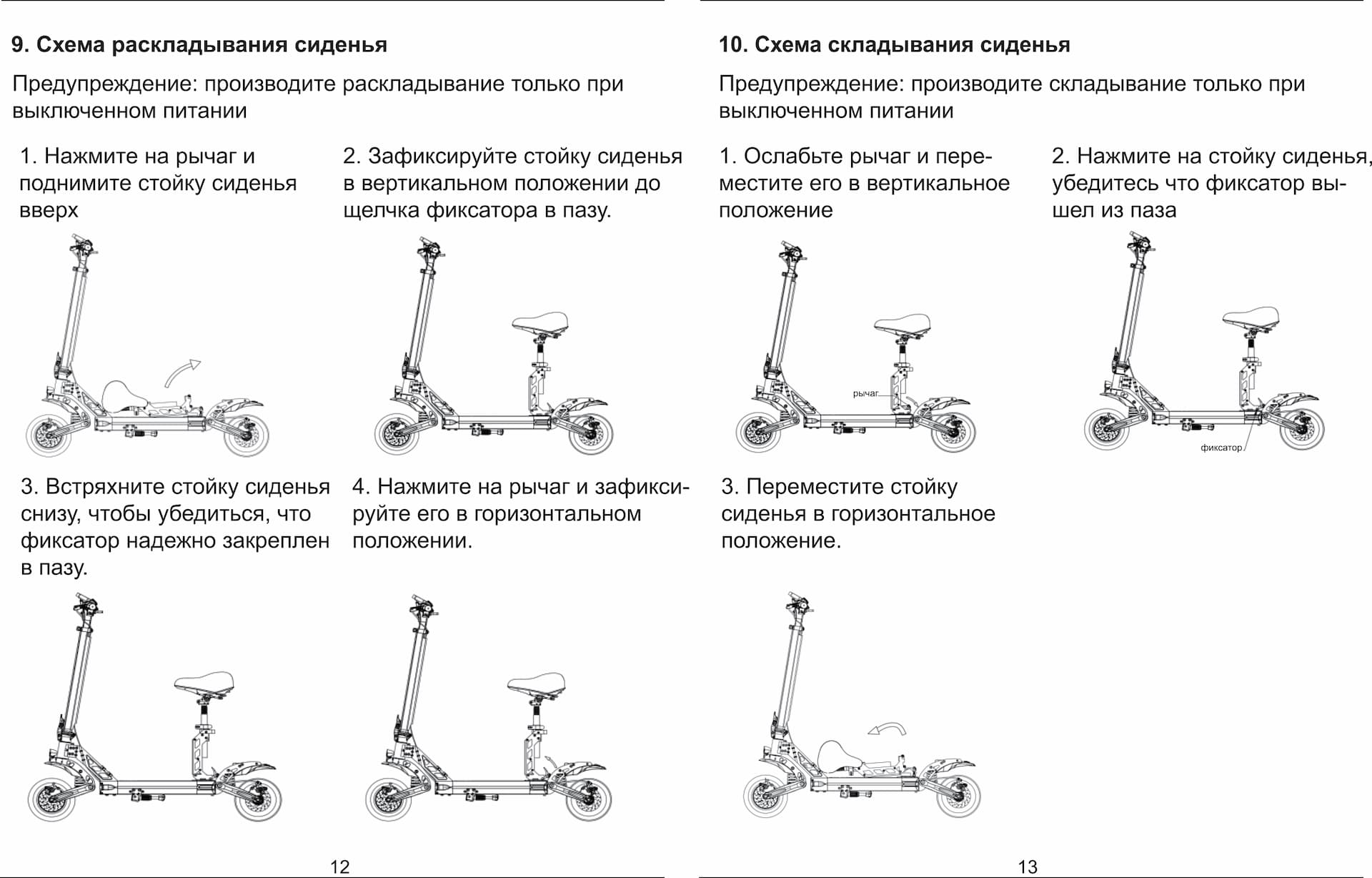 9. Схема раскладывания сиденья

Предупреждение: производите раскладывание только при выключенном питании

1. Нажмите на рычаг и поднимите стойку сиденья вверх

2. Зафиксируйте стойку сиденья в вертикальном положении до щелчка фиксатора в пазу.

3. Встряхните стойку сиденья снизу, чтобы убедиться, что фиксатор надежно закреплен в пазу.

4. Нажмите на рычаг и зафиксируйте его в горизонтальном положении.

12

10. Схема складывания сиденья

Предупреждение: производите складывание только при выключенном питании

1. Ослабьте рычаг и переместите его в вертикальное положение

рычаг

2. Нажмите на стойку сиденья, убедитесь что фиксатор вышел из паза

фиксатор

3. Переместите стойку сиденья в горизонтальное положение.

13