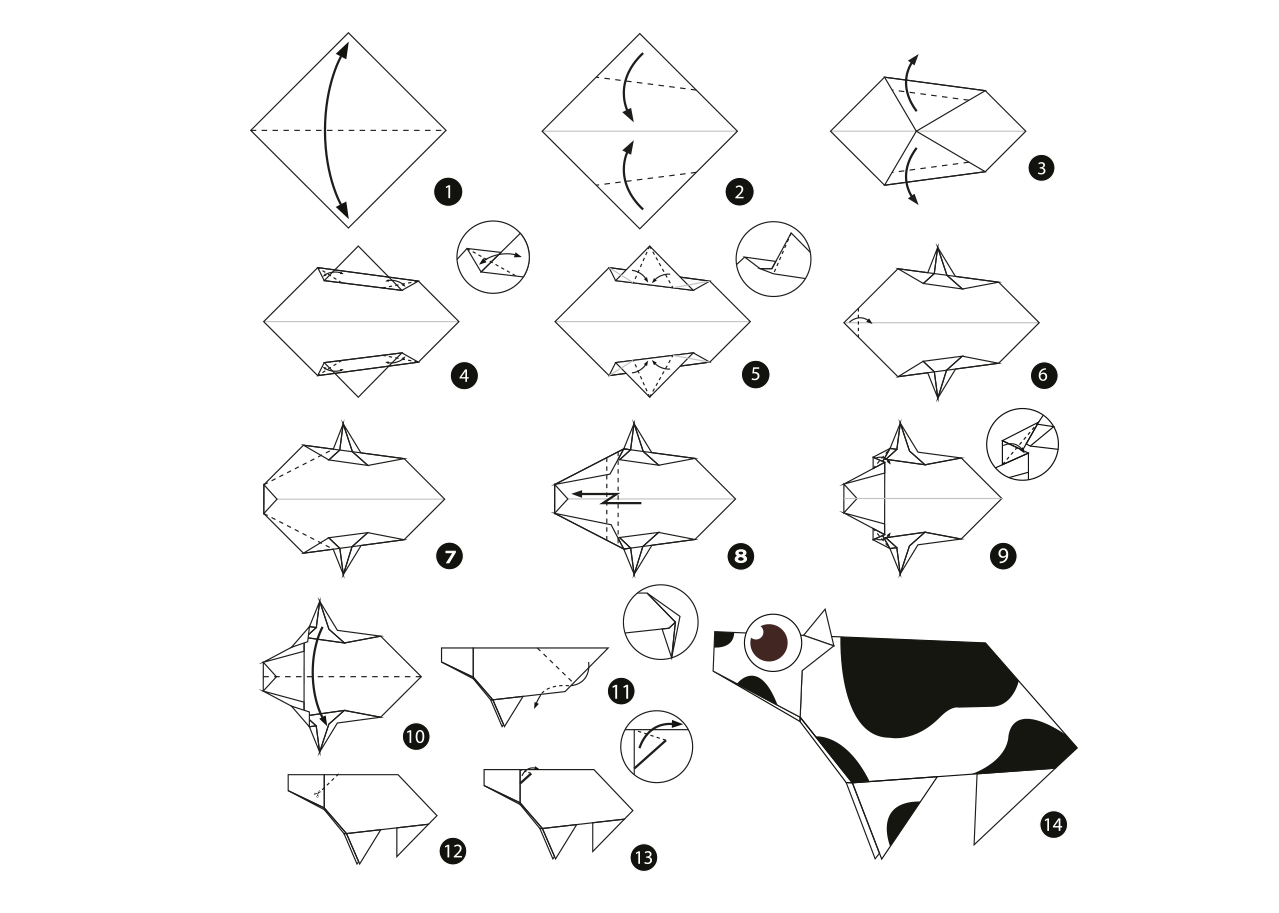 1
2
3
4
5
6
7
8
9
10
11
12
13
14