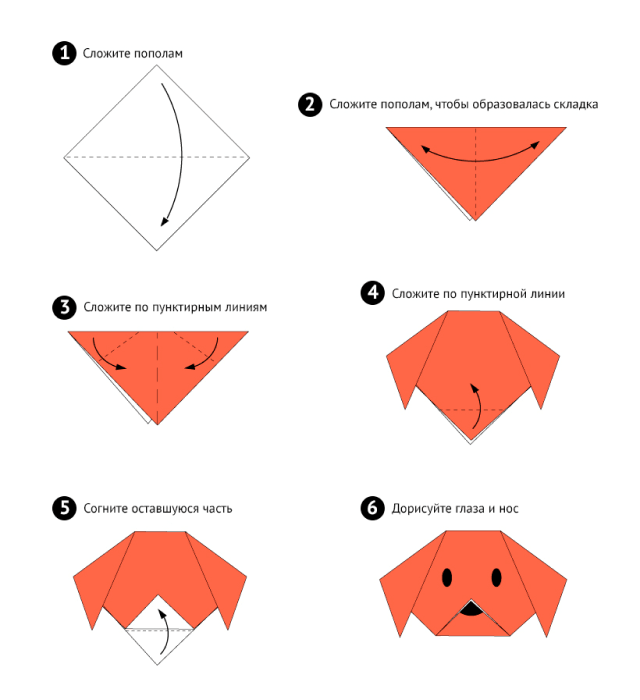 1 Сложите пополам

2 Сложите пополам, чтобы образовалась складка

3 Сложите по пунктирным линиям

4 Сложите по пунктирной линии

5 Согните оставшуюся часть

6 Дорисуйте глаза и нос