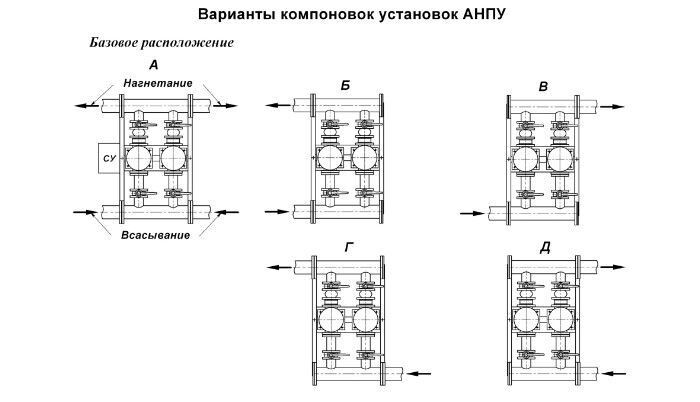 Варианты компоновок установок АНПУ

Базовое расположение

А

Нагнетание

СУ

Всасывание

Б

В

Г

Д