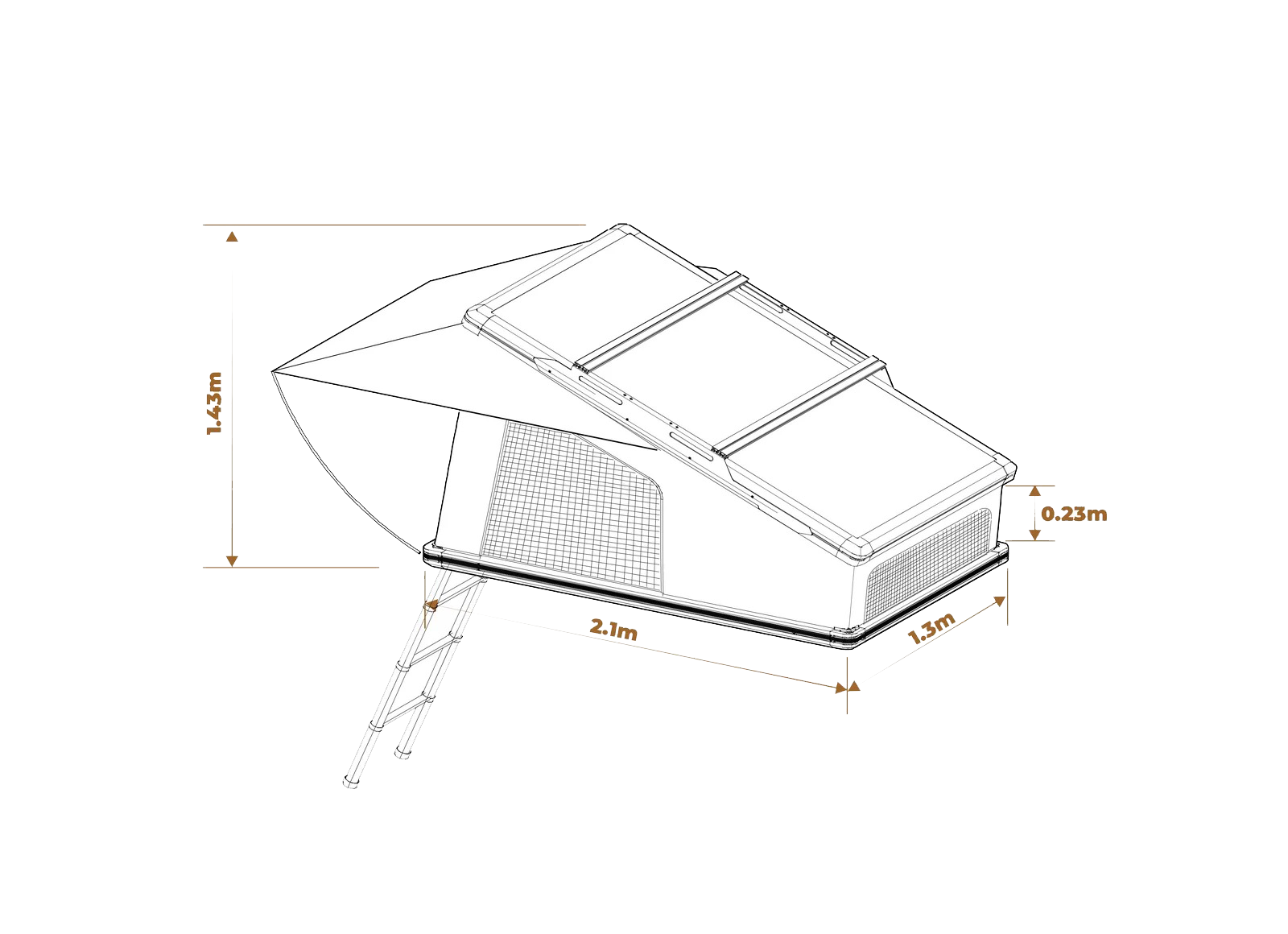 1.43m

0.23m

2.1m

1.3m