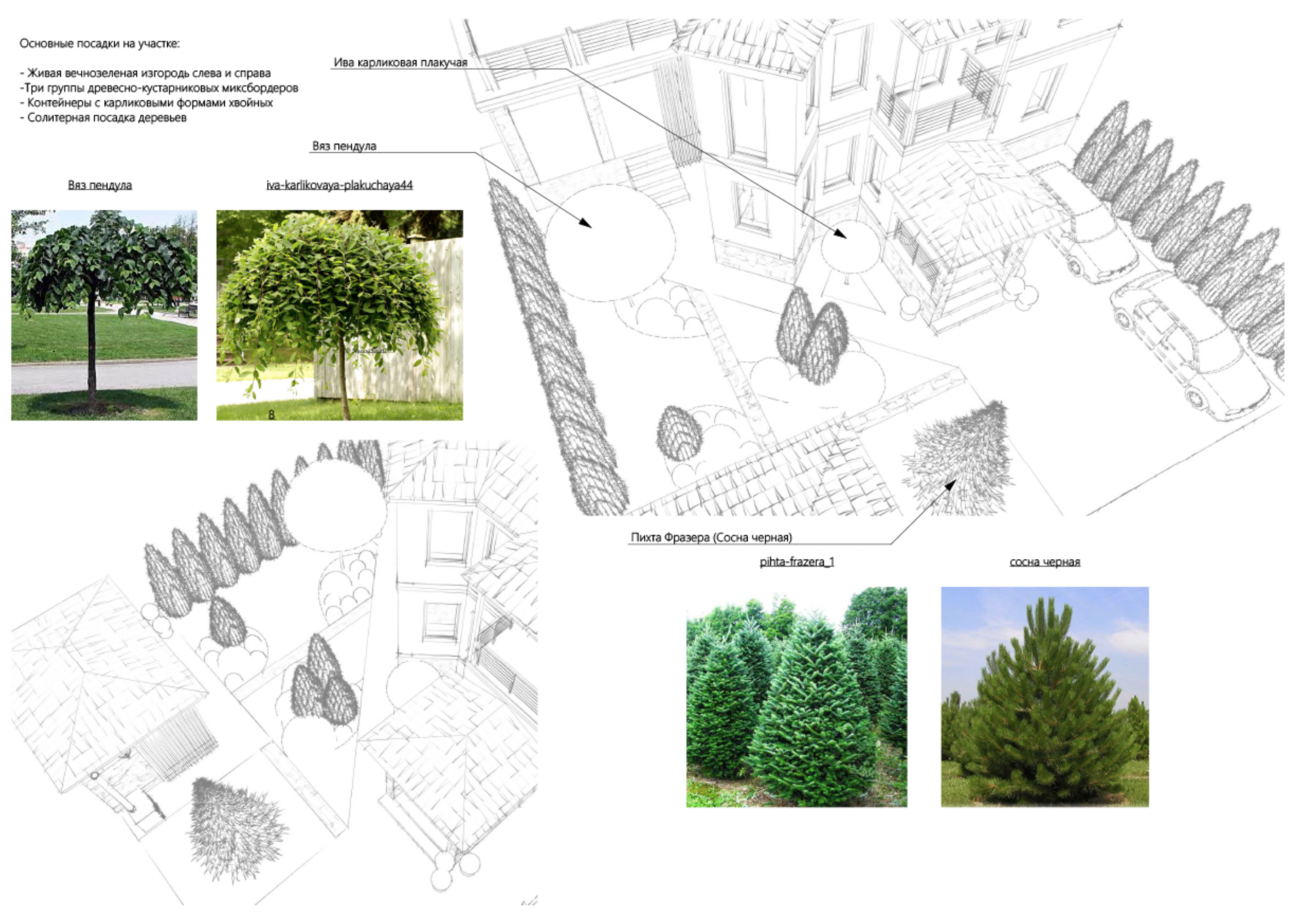 Основные посадки на участке:

- Живая вечнозеленая изгородь слева и справа
-Три группы древесно-кустарниковых миксбордеров
- Контейнеры с карликовыми формами хвойных
- Солитерная посадка деревьев

Ива карликовая плакучая

Вяз пендула

Вяз пендула

iva-karlikovaya-plakuchaya44

8

Пихта Фразера (Сосна черная)

pihta-frazera_1

сосна черная