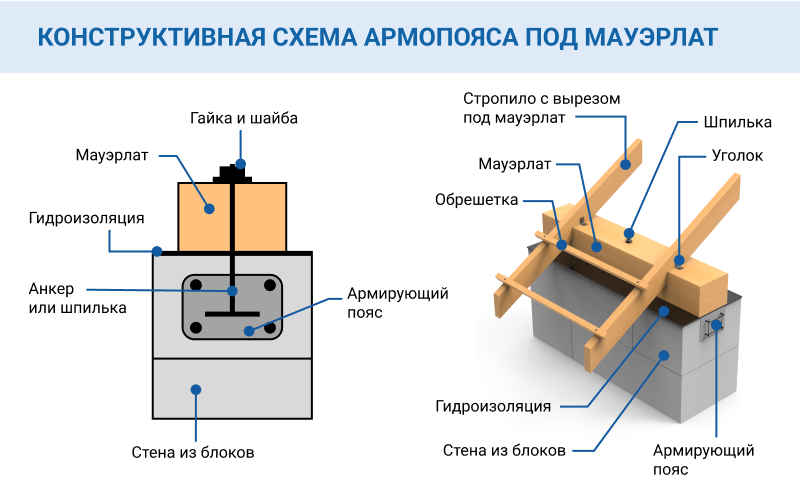 КОНСТРУКТИВНАЯ СХЕМА АРМОПОЯСА ПОД МАУЭРЛАТ

Гайка и шайба

Мауэрлат

Гидроизоляция

Анкер или шпилька

Армирующий пояс

Стена из блоков

Стропило с вырезом под мауэрлат

Шпилька

Мауэрлат

Уголок

Обрешетка

Гидроизоляция

Стена из блоков

Армирующий пояс